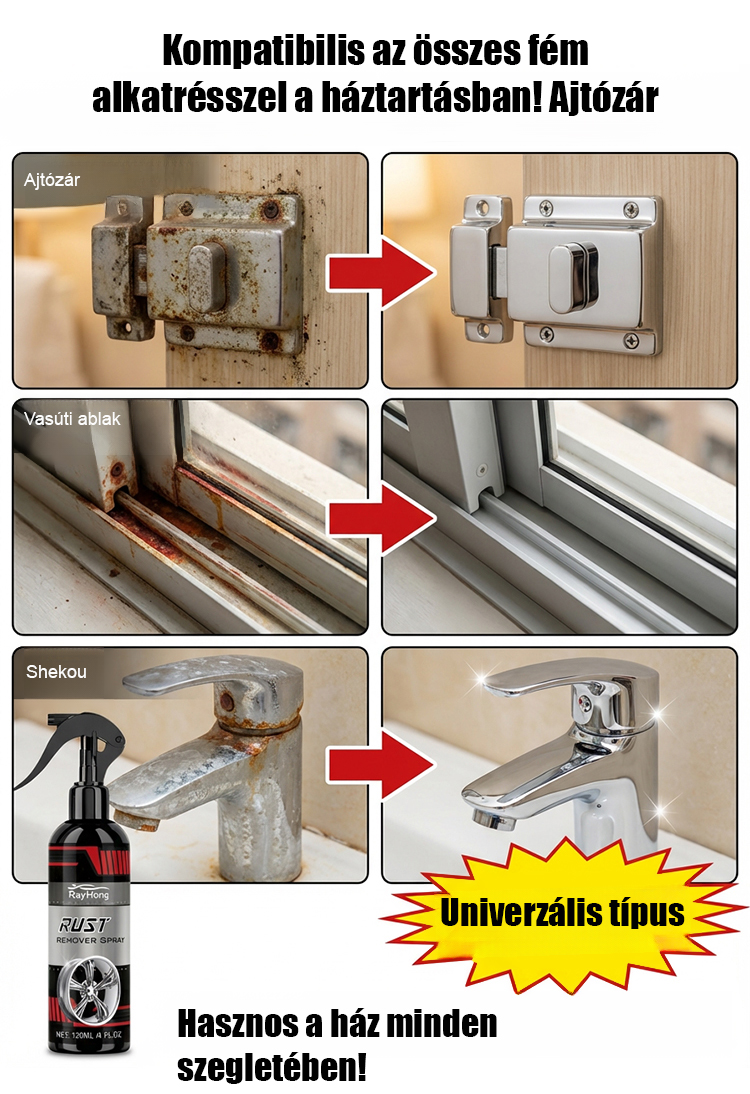 Kompatibilis az összes fém alkatrésszel a háztartásban! Ajtózár

Ajtózár

Vasúti ablak

Shekou

RayHong

RUST

REMOVER SPRAY

NET 120ML 4 FL.OZ

Univerzális típus

Hasznos a ház minden szegletében!