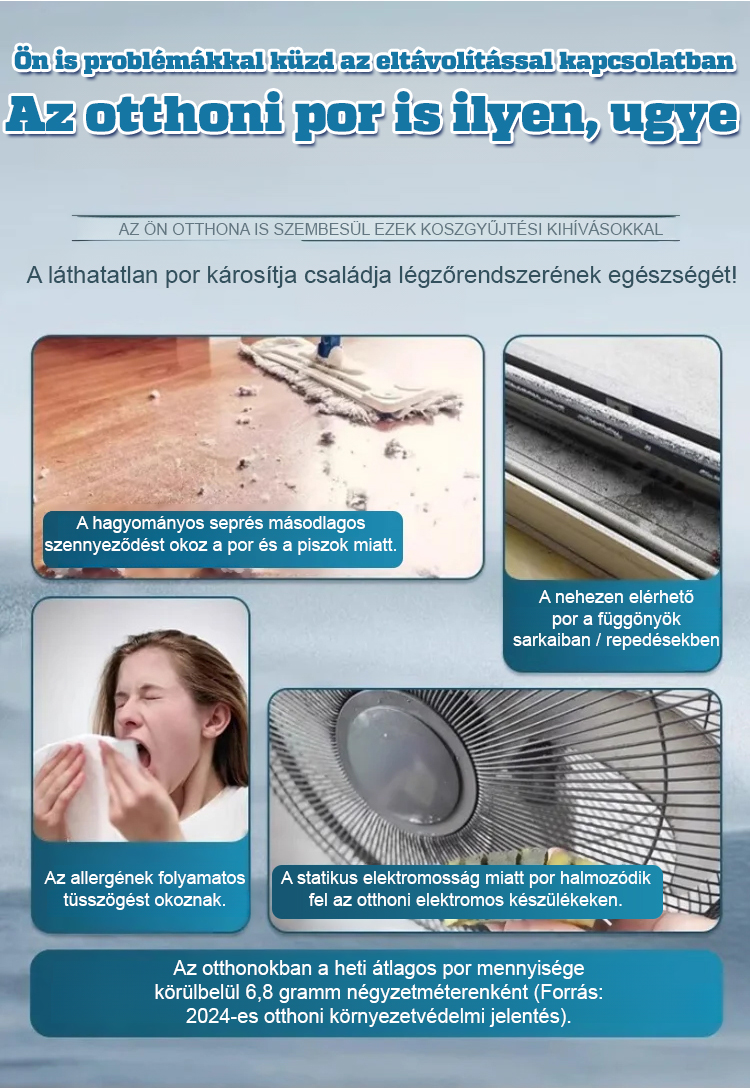 Ön is problémákkal küzd az eltávolítással kapcsolatban

Az otthoni por is ilyen, ugye

AZ ÖN OTTHONA IS SZEMBESÜL EZEK KOSZGYŰJTÉSI KIHÍVÁSOKKAL

A láthatatlan por károsítja családja légzőrendszerének egészségét!

A hagyományos seprés másodlagos szennyeződést okoz a por és a piszok miatt.

A nehezen elérhető por a függönyök sarkaiban / repedésekben

Az allergének folyamatos tüsszögést okoznak.

A statikus elektromosság miatt por halmozódik fel az otthoni elektromos készülékeken.

Az otthonokban a heti átlagos por mennyisége körülbelül 6,8 gramm négyzetméterenként (Forrás: 2024-es otthoni környezetvédelmi jelentés).