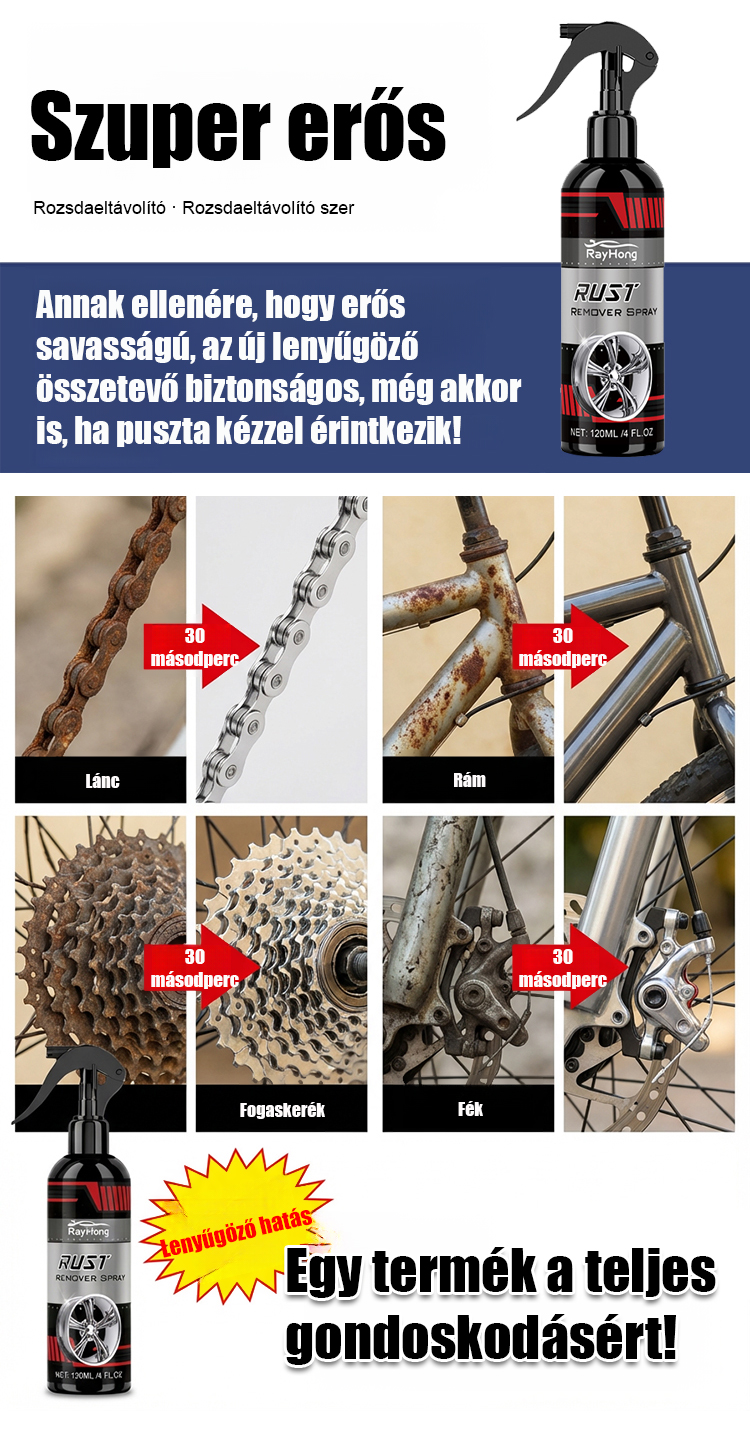 Szuper erős

Rozsdaeltávolító · Rozsdaeltávolító szer

RayHong
RUST
REMOVER SPRAY
NET: 120ML /4 FL.OZ

Annak ellenére, hogy erős savasságú, az új lenyűgöző összetevő biztonságos, még akkor is, ha puszta kézzel érintkezik!

30 másodperc

Lánc

30 másodperc

Rám

30 másodperc

Fogaskerék

30 másodperc

Fék

RayHong
RUST
REMOVER SPRAY
NET: 120ML /4 FL.OZ

Lenyűgöző hatás

Egy termék a teljes gondoskodásért!