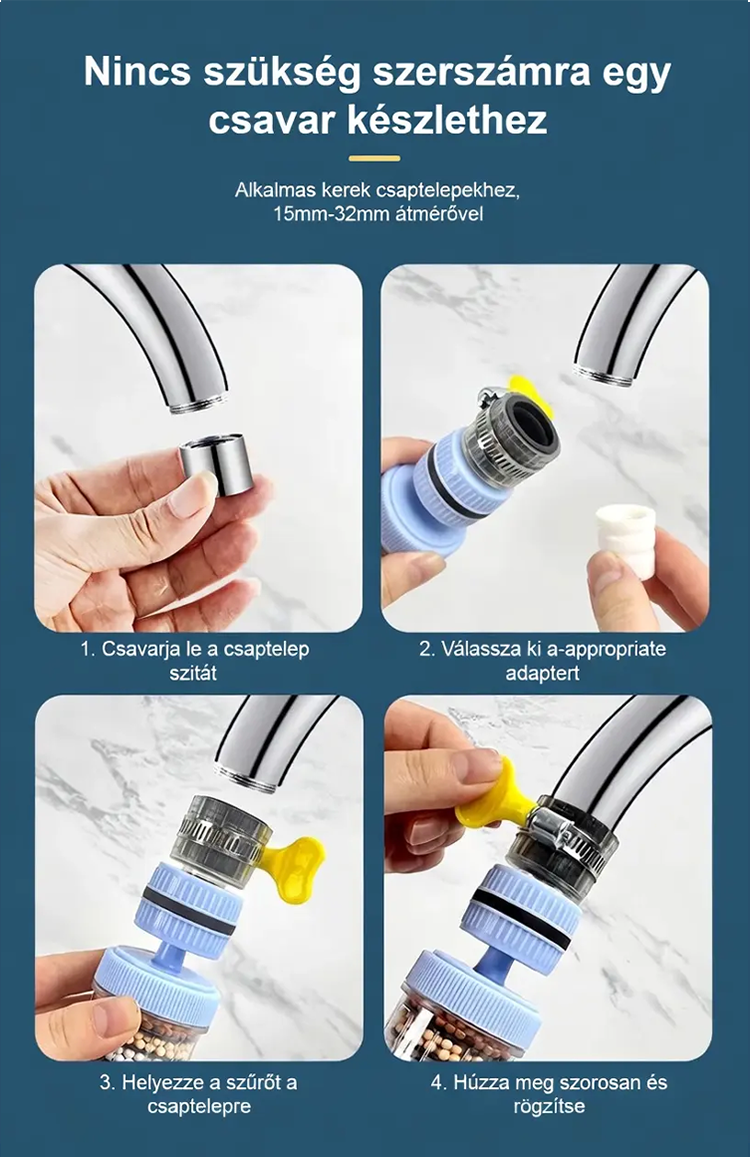 Nincs szükség szerszámra egy csavar készlethez

Alkalmas kerek csaptelepekhez, 15mm-32mm átmérővel

1. Csavarja le a csaptelep szitát

2. Válassza ki a-appropriate adaptert

3. Helyezze a szűrőt a csaptelepre

4. Húzza meg szorosan és rögzítse