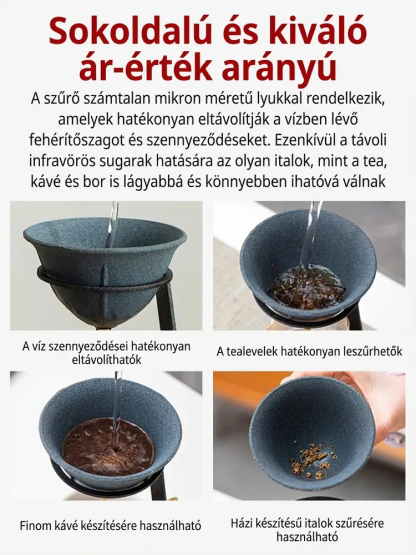 Sokoldalú és kiváló ár-érték arányú

A szűrő számtalan mikron méretű lyukkal rendelkezik, amelyek hatékonyan eltávolítják a vízben lévő fehérítőszagot és szennyeződéseket. Ezenkívül a távoli infravörös sugarak hatására az olyan italok, mint a tea, kávé és bor is lágyabbá és könnyebben ihatóvá válnak

A víz szennyeződései hatékonyan eltávolíthatók

A tealevelek hatékonyan leszűrhetők

Finom kávé készítésére használható

Házi készítésű italok szűrésére használható