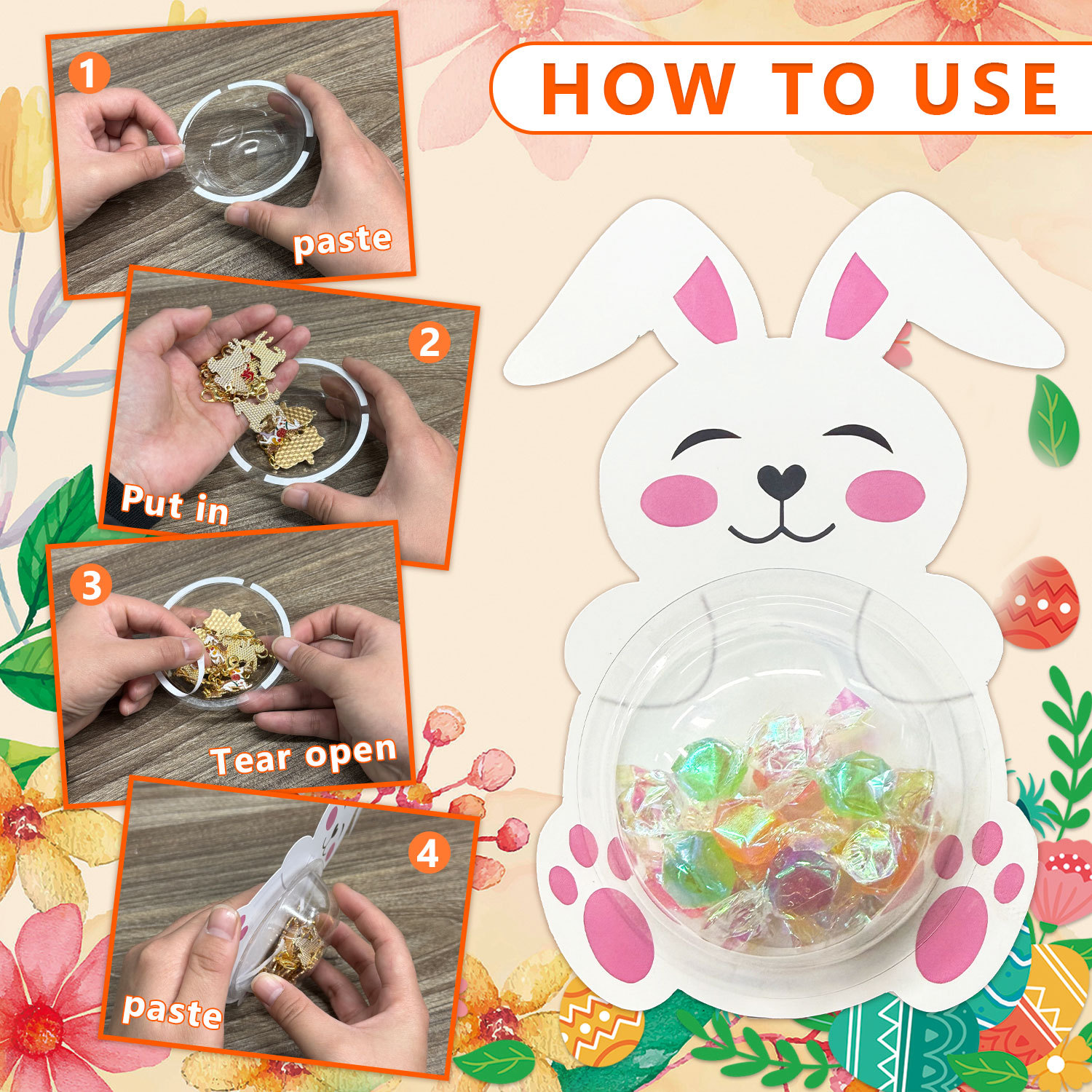 HOW TO USE

1
paste

2
Put in

3
Tear open

4
paste