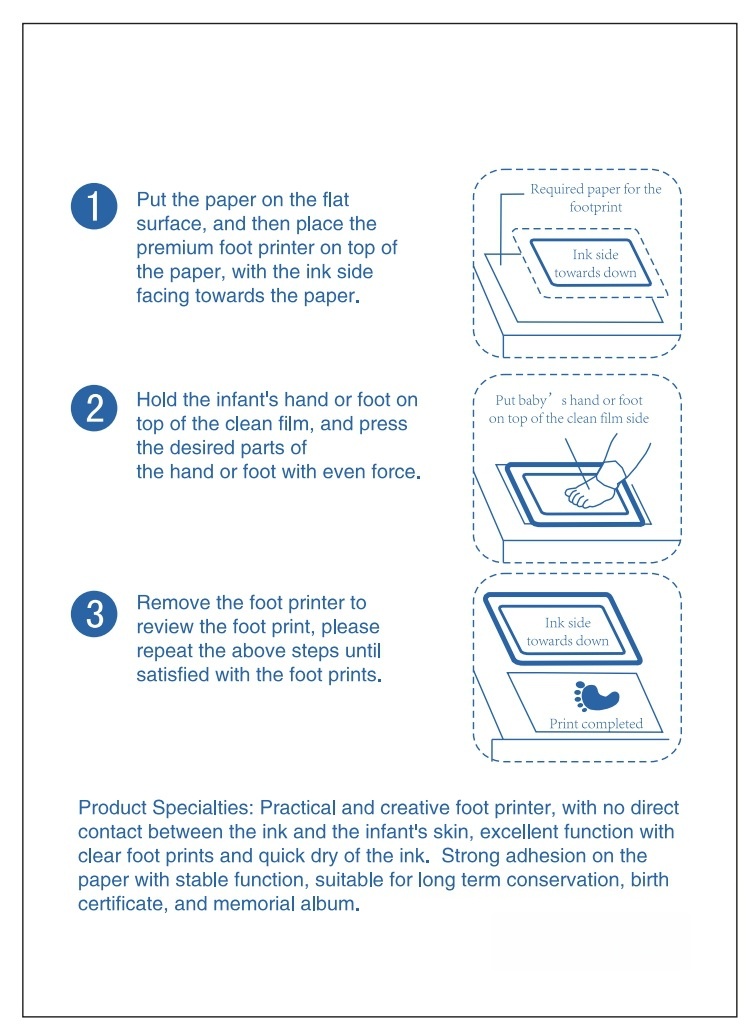 1 Put the paper on the flat surface, and then place the premium foot printer on top of the paper, with the ink side facing towards the paper.

Required paper for the footprint

Ink side towards down

2 Hold the infant's hand or foot on top of the clean film, and press the desired parts of the hand or foot with even force.

Put baby’s hand or foot on top of the clean film side

3 Remove the foot printer to review the foot print, please repeat the above steps until satisfied with the foot prints.

Ink side towards down

Print completed

Product Specialties: Practical and creative foot printer, with no direct contact between the ink and the infant's skin, excellent function with clear foot prints and quick dry of the ink. Strong adhesion on the paper with stable function, suitable for long term conservation, birth certificate, and memorial album.