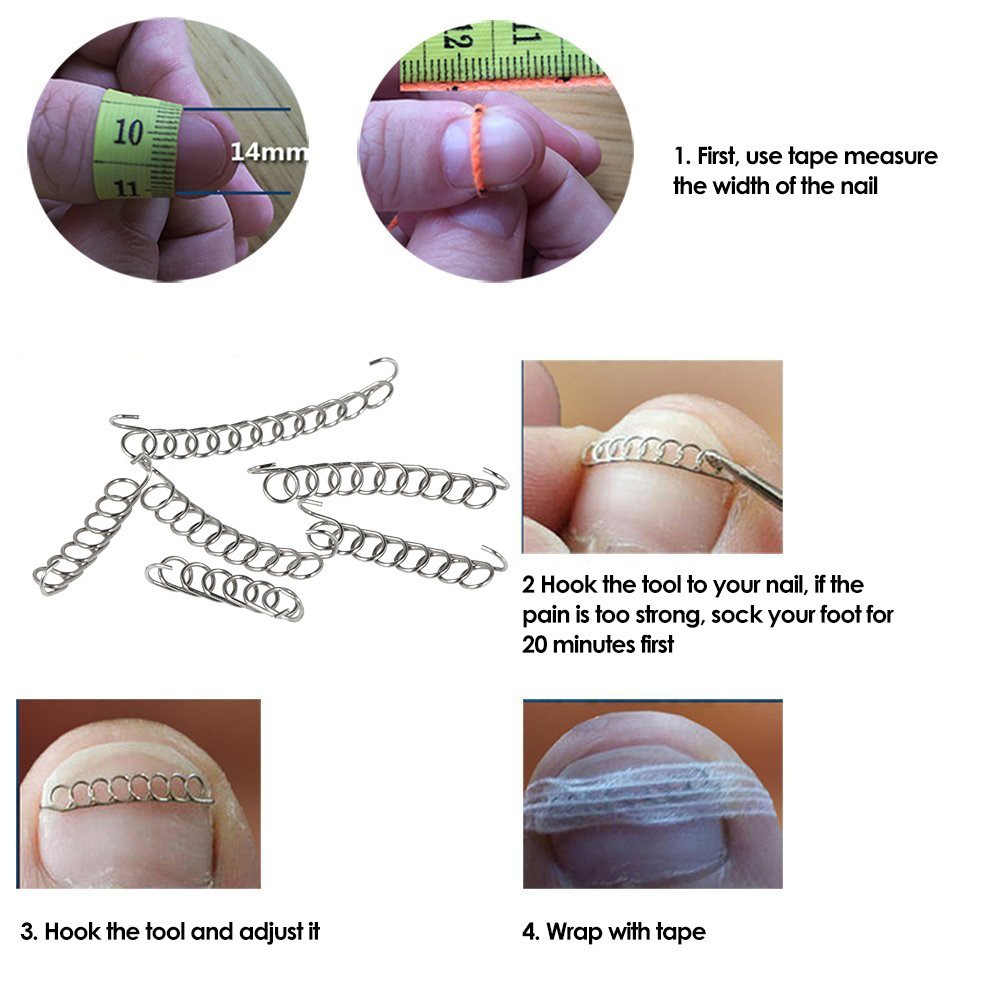 10
11
14mm
12
11

1. First, use tape measure the width of the nail

2 Hook the tool to your nail, if the pain is too strong, sock your foot for 20 minutes first

3. Hook the tool and adjust it

4. Wrap with tape