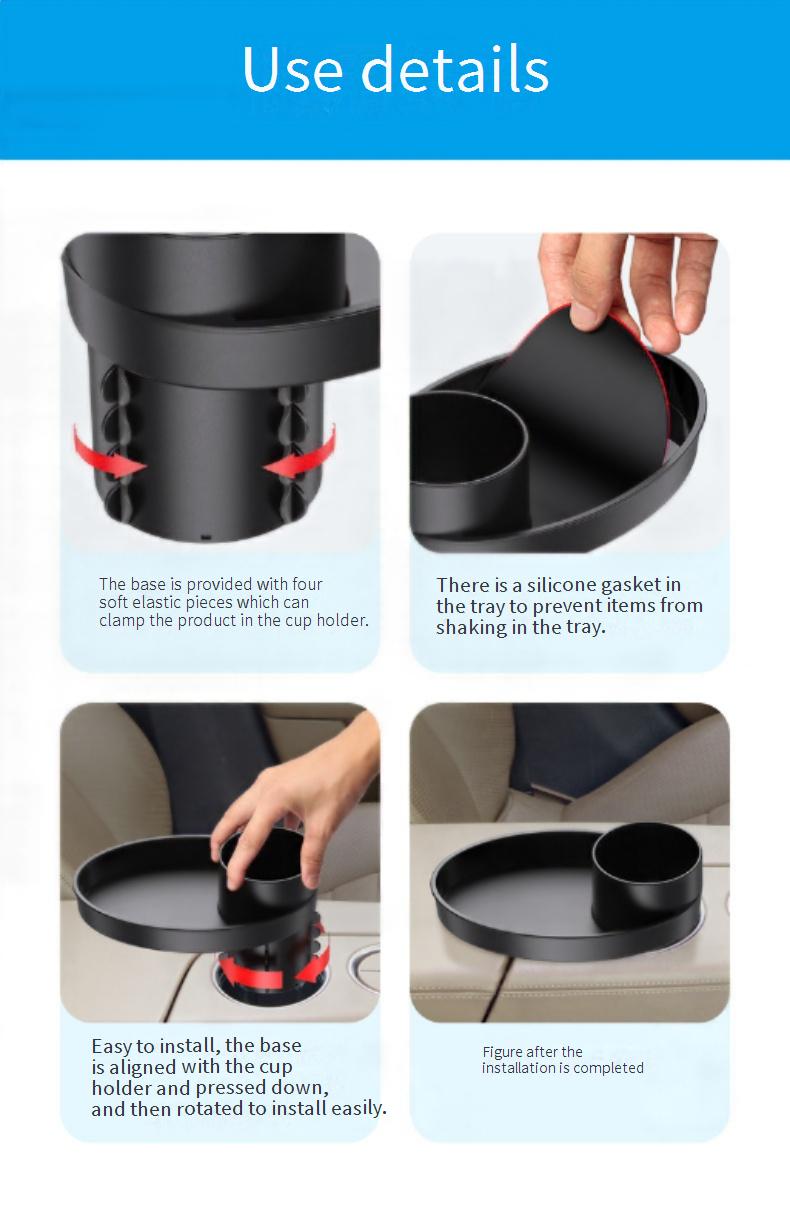 Use details

The base is provided with four soft elastic pieces which can clamp the product in the cup holder.

There is a silicone gasket in the tray to prevent items from shaking in the tray.

Easy to install, the base is aligned with the cup holder and pressed down, and then rotated to install easily.

Figure after the installation is completed