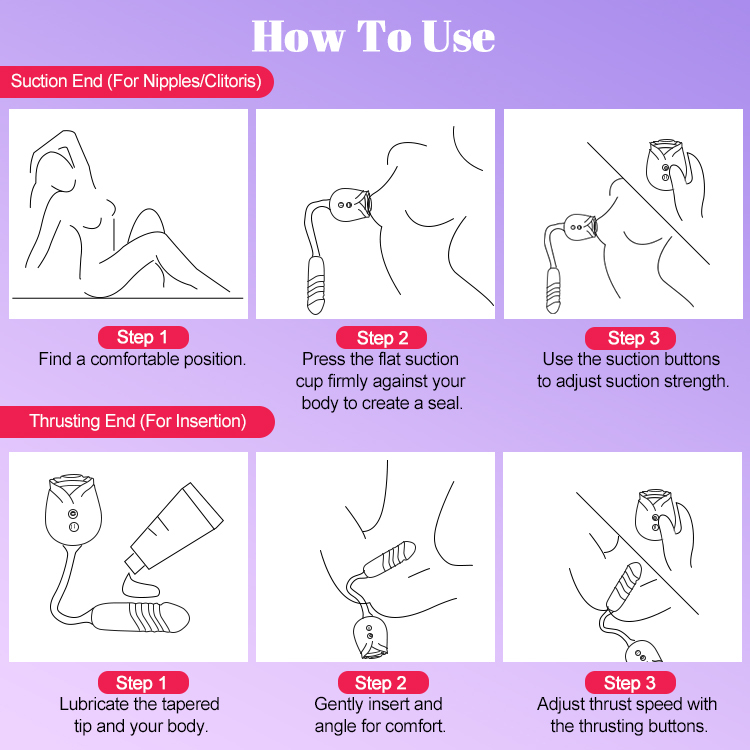 How To Use

Suction End (For Nipples/Clitoris)

Step 1
Find a comfortable position.

Step 2
Press the flat suction cup firmly against your body to create a seal.

Step 3
Use the suction buttons to adjust suction strength.

Thrusting End (For Insertion)

Step 1
Lubricate the tapered tip and your body.

Step 2
Gently insert and angle for comfort.

Step 3
Adjust thrust speed with the thrusting buttons.