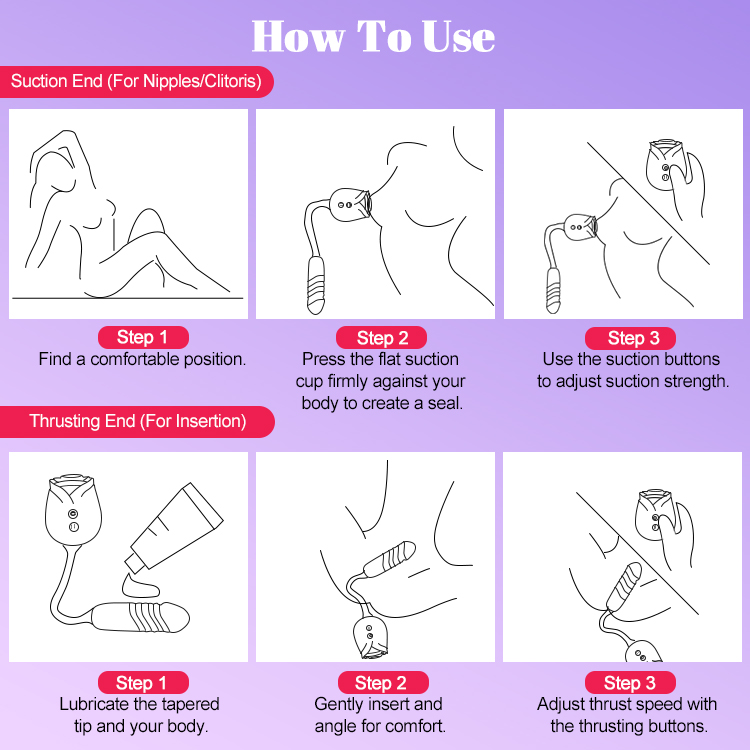 How To Use

Suction End (For Nipples/Clitoris)

Step 1
Find a comfortable position.

Step 2
Press the flat suction cup firmly against your body to create a seal.

Step 3
Use the suction buttons to adjust suction strength.

Thrusting End (For Insertion)

Step 1
Lubricate the tapered tip and your body.

Step 2
Gently insert and angle for comfort.

Step 3
Adjust thrust speed with the thrusting buttons.