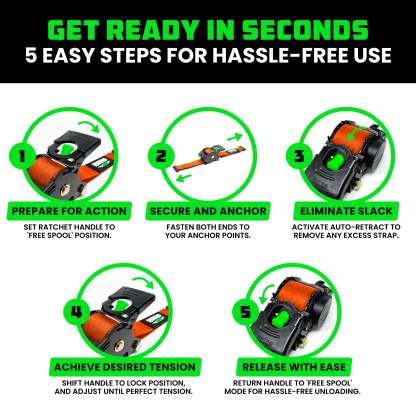 GET READY IN SECONDS
5 EASY STEPS FOR HASSLE-FREE USE

1
PREPARE FOR ACTION
SET RATCHET HANDLE TO 'FREE SPOOL' POSITION.

2
SECURE AND ANCHOR
FASTEN BOTH ENDS TO YOUR ANCHOR POINTS.

3
ELIMINATE SLACK
ACTIVATE AUTO-RETRACT TO REMOVE ANY EXCESS STRAP.

4
ACHIEVE DESIRED TENSION
SHIFT HANDLE TO LOCK POSITION, AND ADJUST UNTIL PERFECT TENSION.

5
RELEASE WITH EASE
RETURN HANDLE TO 'FREE SPOOL' MODE FOR HASSLE-FREE UNLOADING.