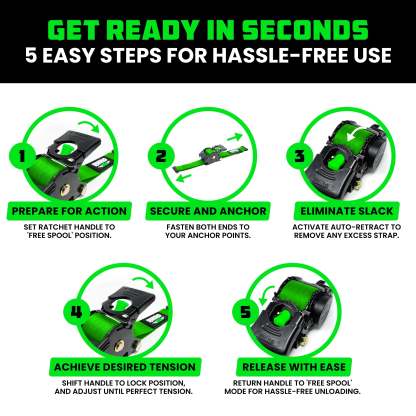 GET READY IN SECONDS
5 EASY STEPS FOR HASSLE-FREE USE

1
PREPARE FOR ACTION
SET RATCHET HANDLE TO 'FREE SPOOL' POSITION.

2
SECURE AND ANCHOR
FASTEN BOTH ENDS TO YOUR ANCHOR POINTS.

3
ELIMINATE SLACK
ACTIVATE AUTO-RETRACT TO REMOVE ANY EXCESS STRAP.

4
ACHIEVE DESIRED TENSION
SHIFT HANDLE TO LOCK POSITION, AND ADJUST UNTIL PERFECT TENSION.

5
RELEASE WITH EASE
RETURN HANDLE TO 'FREE SPOOL' MODE FOR HASSLE-FREE UNLOADING.