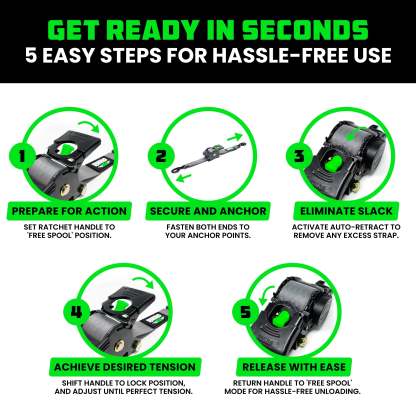 GET READY IN SECONDS
5 EASY STEPS FOR HASSLE-FREE USE

1

PREPARE FOR ACTION

SET RATCHET HANDLE TO 'FREE SPOOL' POSITION.

2

SECURE AND ANCHOR

FASTEN BOTH ENDS TO YOUR ANCHOR POINTS.

3

ELIMINATE SLACK

ACTIVATE AUTO-RETRACT TO REMOVE ANY EXCESS STRAP.

4

ACHIEVE DESIRED TENSION

SHIFT HANDLE TO LOCK POSITION, AND ADJUST UNTIL PERFECT TENSION.

5

RELEASE WITH EASE

RETURN HANDLE TO 'FREE SPOOL' MODE FOR HASSLE-FREE UNLOADING.