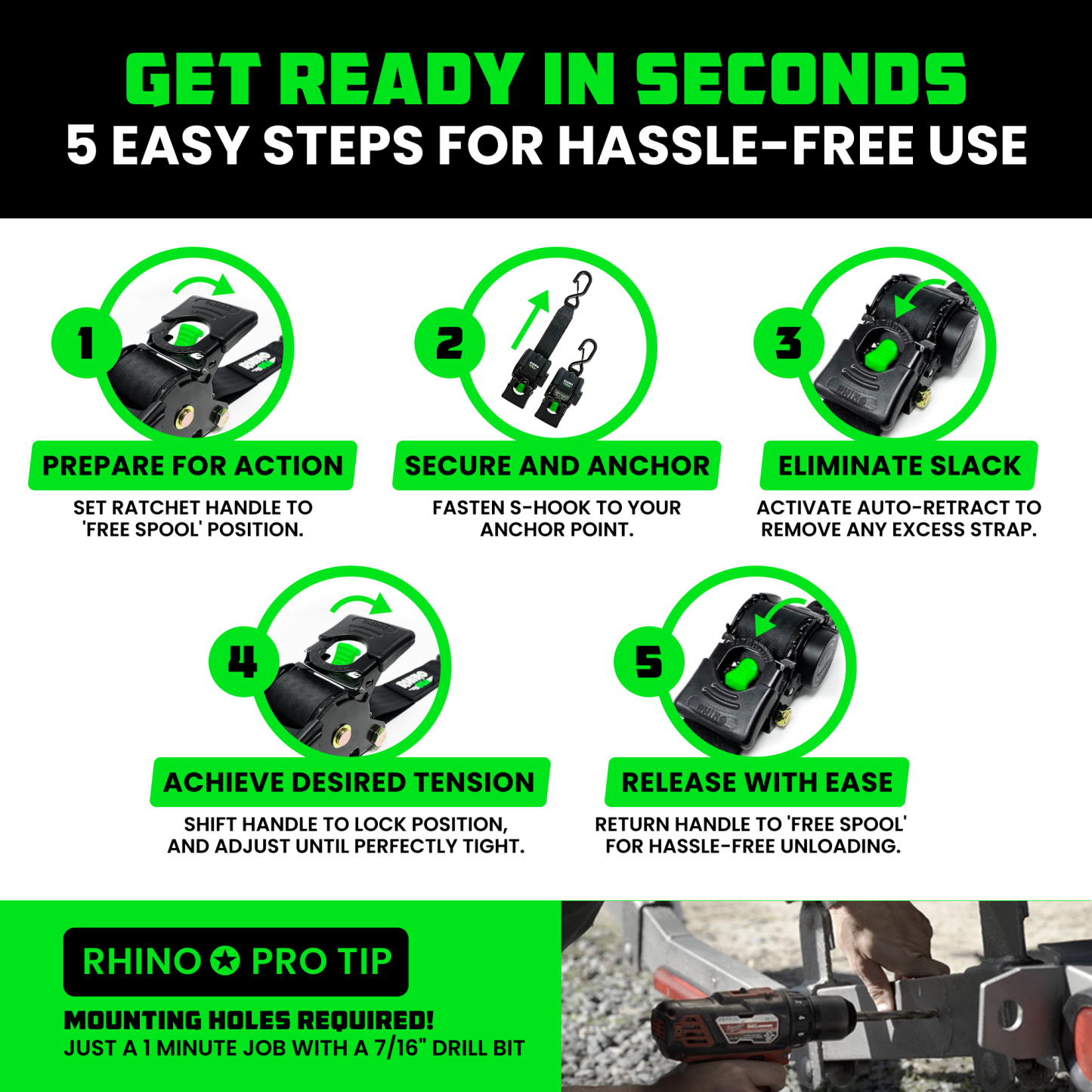 GET READY IN SECONDS
5 EASY STEPS FOR HASSLE-FREE USE

1
PREPARE FOR ACTION
SET RATCHET HANDLE TO 'FREE SPOOL' POSITION.

2
SECURE AND ANCHOR
FASTEN S-HOOK TO YOUR ANCHOR POINT.

3
ELIMINATE SLACK
ACTIVATE AUTO-RETRACT TO REMOVE ANY EXCESS STRAP.

4
ACHIEVE DESIRED TENSION
SHIFT HANDLE TO LOCK POSITION, AND ADJUST UNTIL PERFECTLY TIGHT.

5
RELEASE WITH EASE
RETURN HANDLE TO 'FREE SPOOL' FOR HASSLE-FREE UNLOADING.

RHINO PRO TIP
MOUNTING HOLES REQUIRED!
JUST A 1 MINUTE JOB WITH A 7/16" DRILL BIT