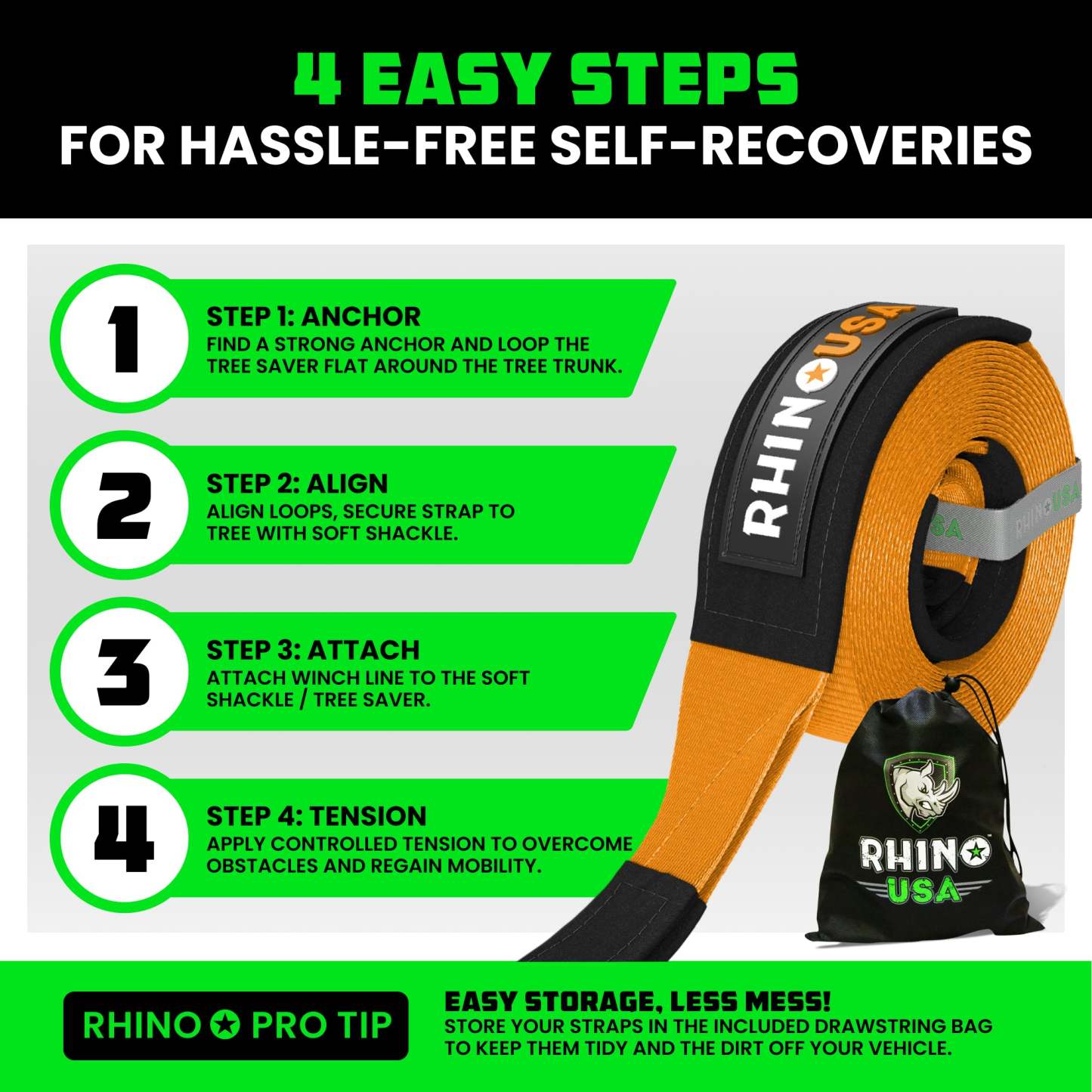 4 EASY STEPS
FOR HASSLE-FREE SELF-RECOVERIES

1
STEP 1: ANCHOR
FIND A STRONG ANCHOR AND LOOP THE TREE SAVER FLAT AROUND THE TREE TRUNK.

2
STEP 2: ALIGN
ALIGN LOOPS, SECURE STRAP TO TREE WITH SOFT SHACKLE.

3
STEP 3: ATTACH
ATTACH WINCH LINE TO THE SOFT SHACKLE / TREE SAVER.

4
STEP 4: TENSION
APPLY CONTROLLED TENSION TO OVERCOME OBSTACLES AND REGAIN MOBILITY.

RHINO USA

RHINO USA

RHINO USA

RHINO PRO TIP

EASY STORAGE, LESS MESS!
STORE YOUR STRAPS IN THE INCLUDED DRAWSTRING BAG TO KEEP THEM TIDY AND THE DIRT OFF YOUR VEHICLE.