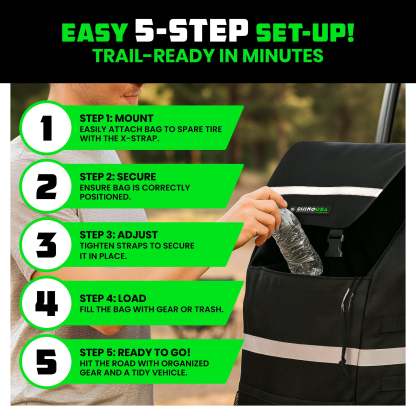 EASY 5-STEP SET-UP!
TRAIL-READY IN MINUTES

1
STEP 1: MOUNT
EASILY ATTACH BAG TO SPARE TIRE WITH THE X-STRAP.

2
STEP 2: SECURE
ENSURE BAG IS CORRECTLY POSITIONED.

3
STEP 3: ADJUST
TIGHTEN STRAPS TO SECURE IT IN PLACE.

4
STEP 4: LOAD
FILL THE BAG WITH GEAR OR TRASH.

5
STEP 5: READY TO GO!
HIT THE ROAD WITH ORGANIZED GEAR AND A TIDY VEHICLE.

RHINOUSA