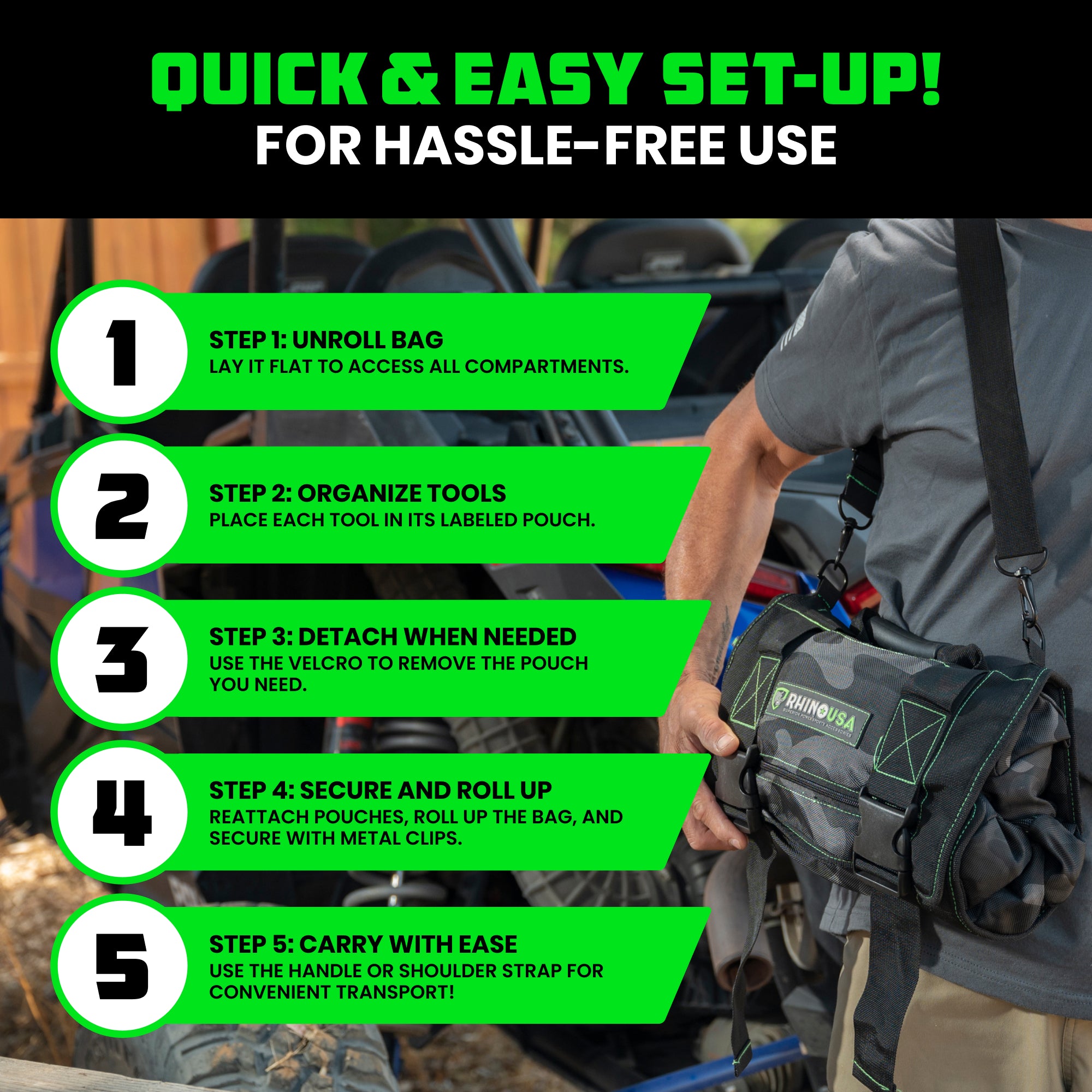 QUICK & EASY SET-UP!
FOR HASSLE-FREE USE

1
STEP 1: UNROLL BAG
LAY IT FLAT TO ACCESS ALL COMPARTMENTS.

2
STEP 2: ORGANIZE TOOLS
PLACE EACH TOOL IN ITS LABELED POUCH.

3
STEP 3: DETACH WHEN NEEDED
USE THE VELCRO TO REMOVE THE POUCH YOU NEED.

4
STEP 4: SECURE AND ROLL UP
REATTACH POUCHES, ROLL UP THE BAG, AND SECURE WITH METAL CLIPS.

5
STEP 5: CARRY WITH EASE
USE THE HANDLE OR SHOULDER STRAP FOR CONVENIENT TRANSPORT!

RHINO USA
SUPERIOR POWERSPORTS ACCESSORIES