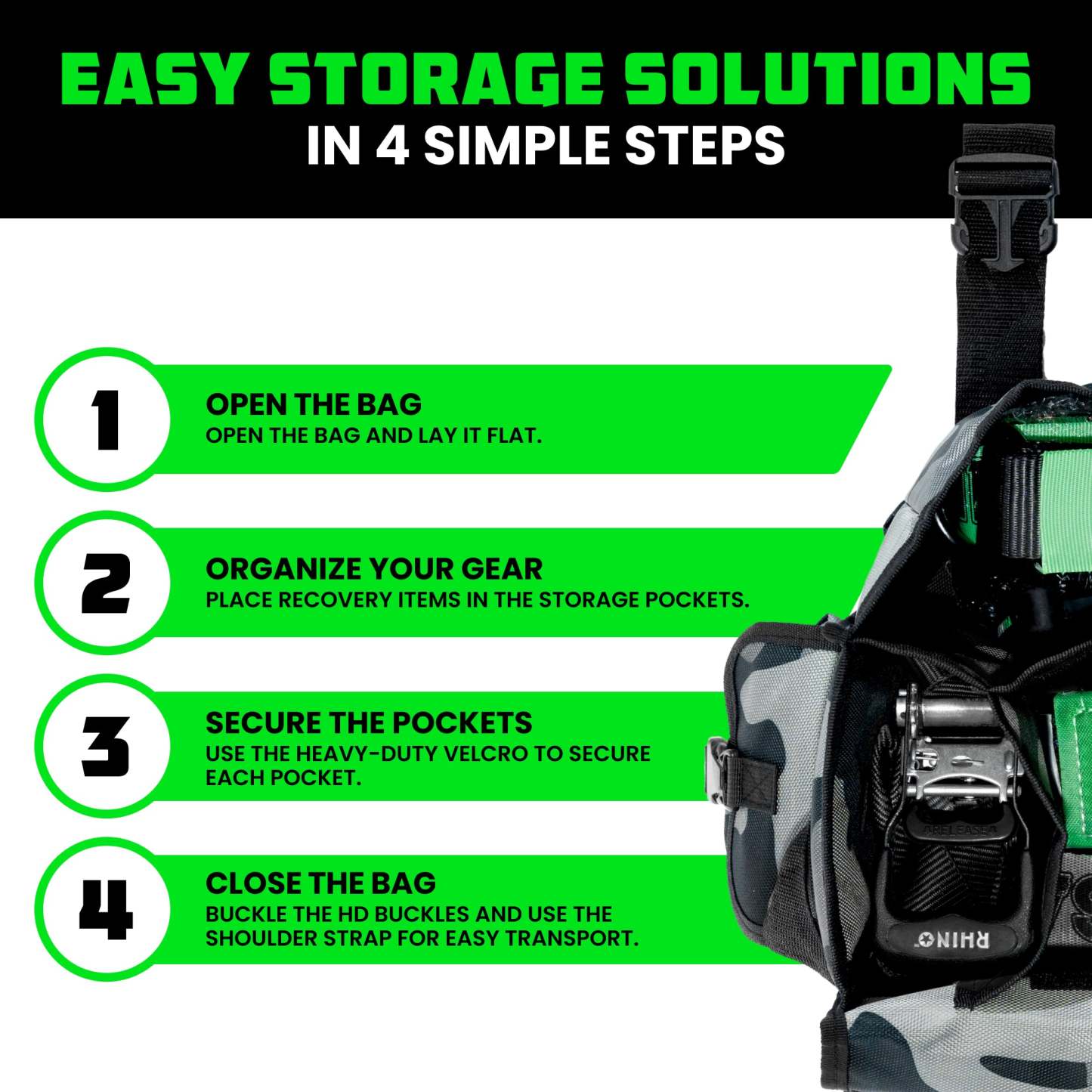 EASY STORAGE SOLUTIONS
IN 4 SIMPLE STEPS

1
OPEN THE BAG
OPEN THE BAG AND LAY IT FLAT.

2
ORGANIZE YOUR GEAR
PLACE RECOVERY ITEMS IN THE STORAGE POCKETS.

3
SECURE THE POCKETS
USE THE HEAVY-DUTY VELCRO TO SECURE EACH POCKET.

4
CLOSE THE BAG
BUCKLE THE HD BUCKLES AND USE THE SHOULDER STRAP FOR EASY TRANSPORT.

RELEASE

RHINO