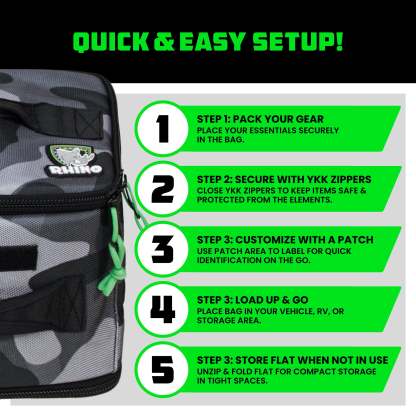 QUICK & EASY SETUP!

RHINO

1
STEP 1: PACK YOUR GEAR
PLACE YOUR ESSENTIALS SECURELY IN THE BAG.

2
STEP 2: SECURE WITH YKK ZIPPERS
CLOSE YKK ZIPPERS TO KEEP ITEMS SAFE & PROTECTED FROM THE ELEMENTS.

3
STEP 3: CUSTOMIZE WITH A PATCH
USE PATCH AREA TO LABEL FOR QUICK IDENTIFICATION ON THE GO.

4
STEP 3: LOAD UP & GO
PLACE BAG IN YOUR VEHICLE, RV, OR STORAGE AREA.

5
STEP 3: STORE FLAT WHEN NOT IN USE
UNZIP & FOLD FLAT FOR COMPACT STORAGE IN TIGHT SPACES.