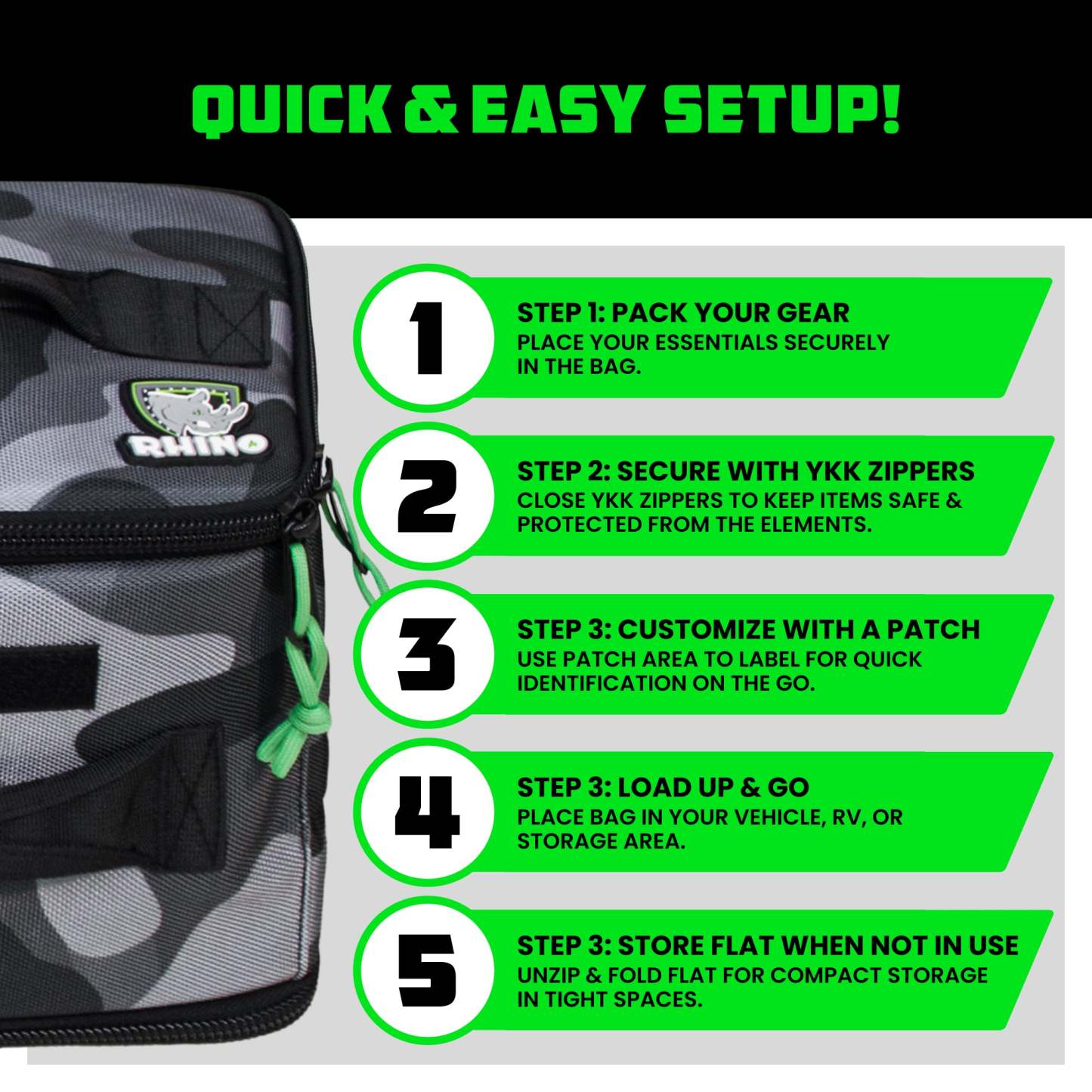 QUICK & EASY SETUP!

RHINO

1

STEP 1: PACK YOUR GEAR
PLACE YOUR ESSENTIALS SECURELY IN THE BAG.

2

STEP 2: SECURE WITH YKK ZIPPERS
CLOSE YKK ZIPPERS TO KEEP ITEMS SAFE & PROTECTED FROM THE ELEMENTS.

3

STEP 3: CUSTOMIZE WITH A PATCH
USE PATCH AREA TO LABEL FOR QUICK IDENTIFICATION ON THE GO.

4

STEP 3: LOAD UP & GO
PLACE BAG IN YOUR VEHICLE, RV, OR STORAGE AREA.

5

STEP 3: STORE FLAT WHEN NOT IN USE
UNZIP & FOLD FLAT FOR COMPACT STORAGE IN TIGHT SPACES.