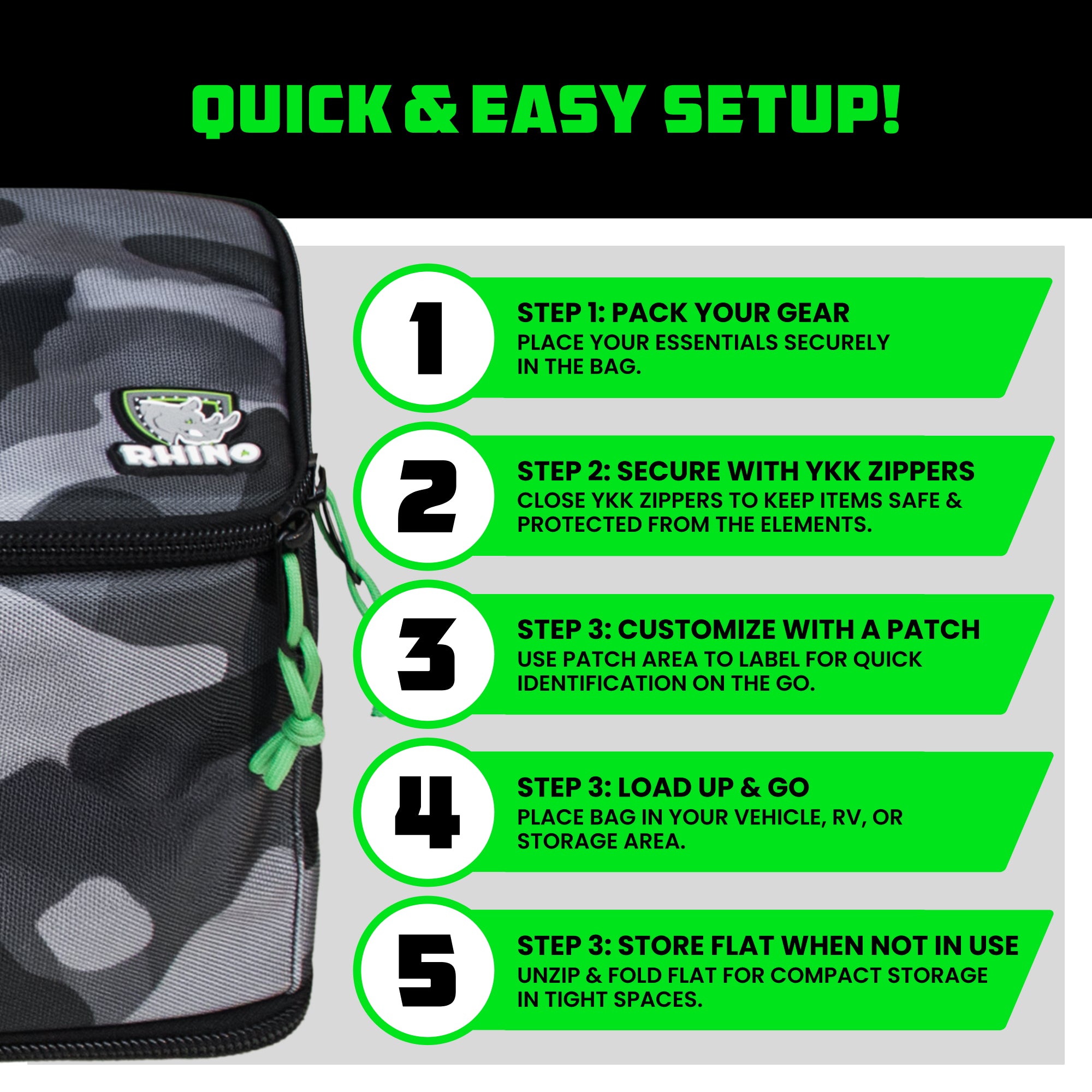 QUICK & EASY SETUP!

RHINO

1

STEP 1: PACK YOUR GEAR
PLACE YOUR ESSENTIALS SECURELY IN THE BAG.

2

STEP 2: SECURE WITH YKK ZIPPERS
CLOSE YKK ZIPPERS TO KEEP ITEMS SAFE & PROTECTED FROM THE ELEMENTS.

3

STEP 3: CUSTOMIZE WITH A PATCH
USE PATCH AREA TO LABEL FOR QUICK IDENTIFICATION ON THE GO.

4

STEP 3: LOAD UP & GO
PLACE BAG IN YOUR VEHICLE, RV, OR STORAGE AREA.

5

STEP 3: STORE FLAT WHEN NOT IN USE
UNZIP & FOLD FLAT FOR COMPACT STORAGE IN TIGHT SPACES.