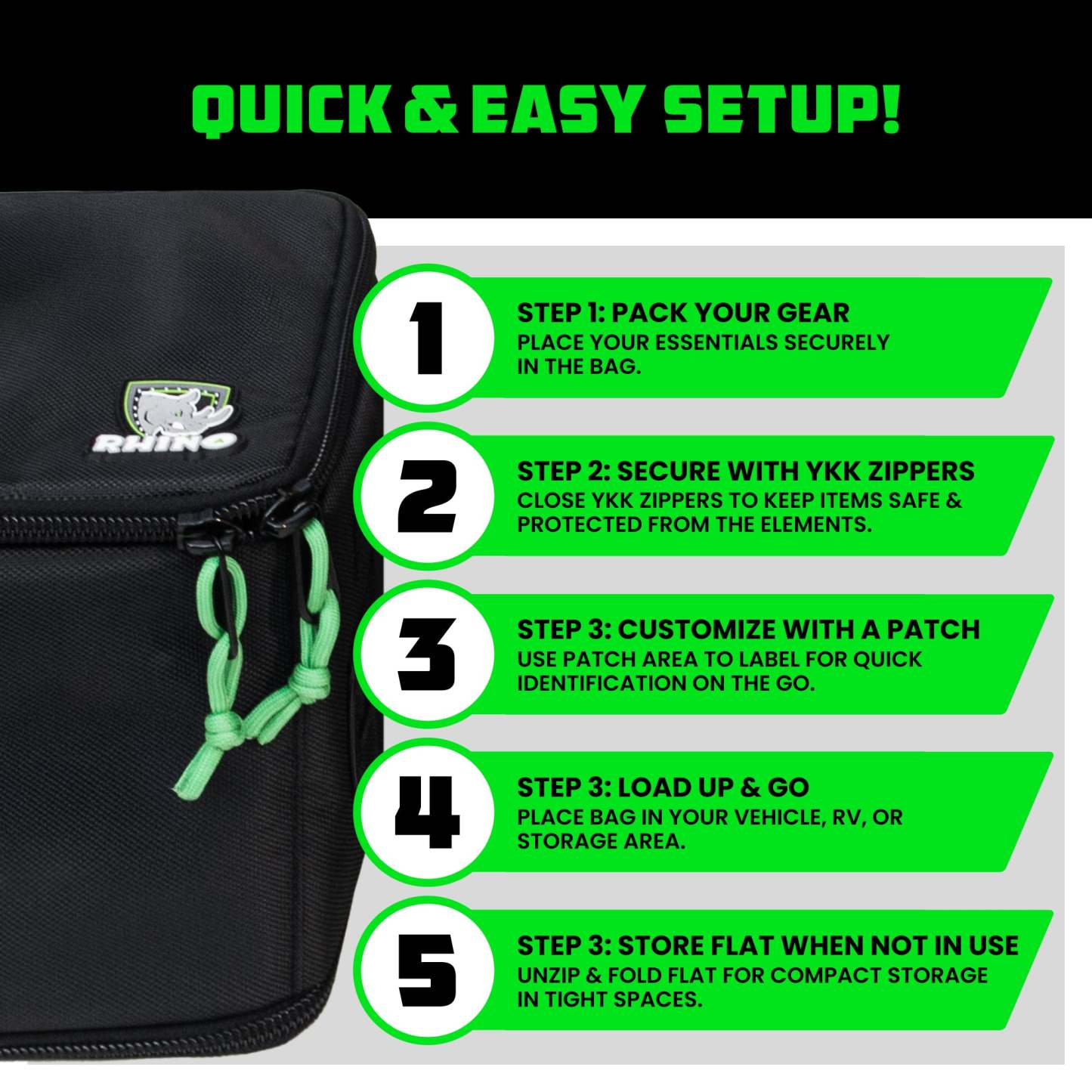 QUICK & EASY SETUP!

RHINO

1

STEP 1: PACK YOUR GEAR
PLACE YOUR ESSENTIALS SECURELY IN THE BAG.

2

STEP 2: SECURE WITH YKK ZIPPERS
CLOSE YKK ZIPPERS TO KEEP ITEMS SAFE & PROTECTED FROM THE ELEMENTS.

3

STEP 3: CUSTOMIZE WITH A PATCH
USE PATCH AREA TO LABEL FOR QUICK IDENTIFICATION ON THE GO.

4

STEP 3: LOAD UP & GO
PLACE BAG IN YOUR VEHICLE, RV, OR STORAGE AREA.

5

STEP 3: STORE FLAT WHEN NOT IN USE
UNZIP & FOLD FLAT FOR COMPACT STORAGE IN TIGHT SPACES.