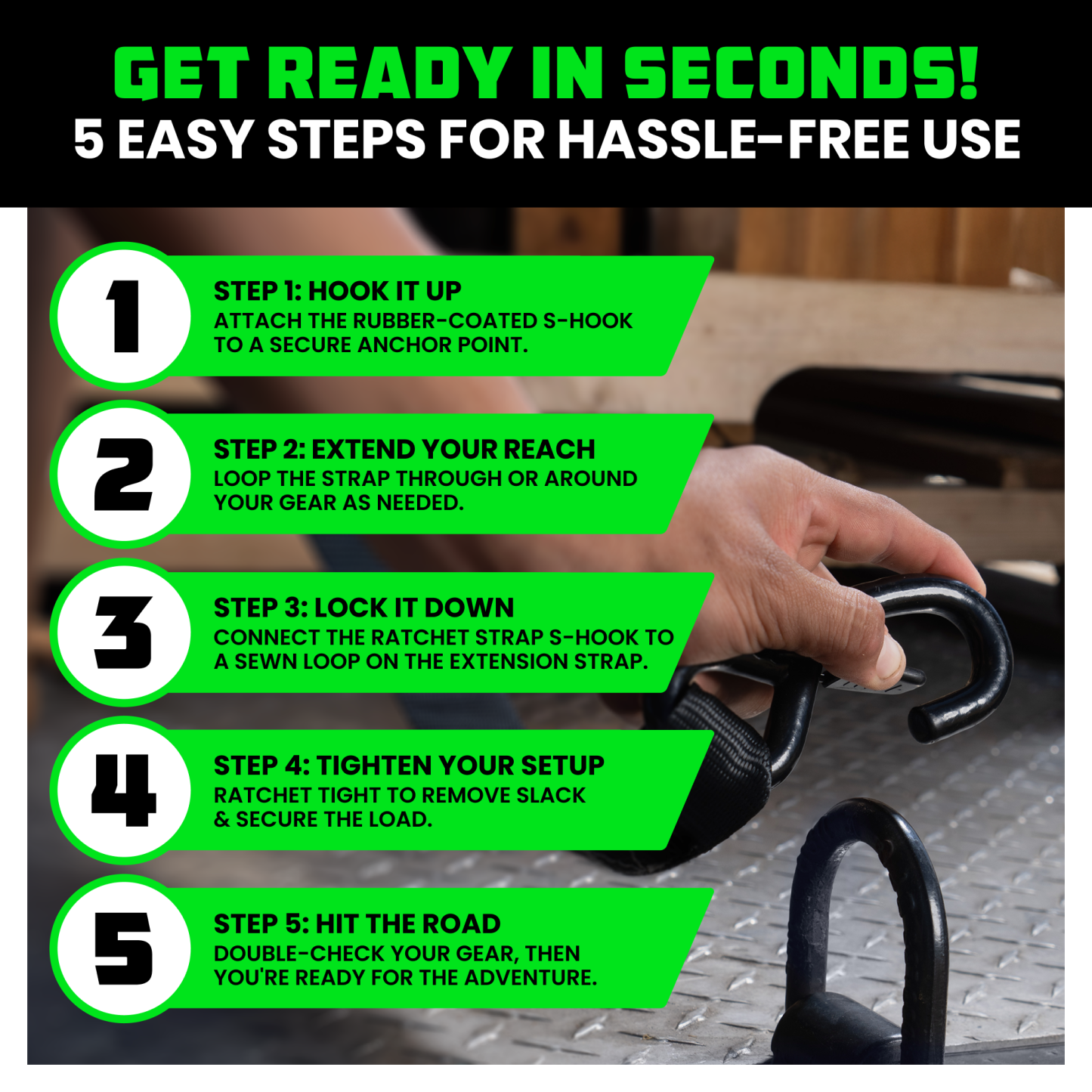 GET READY IN SECONDS!
5 EASY STEPS FOR HASSLE-FREE USE

1
STEP 1: HOOK IT UP
ATTACH THE RUBBER-COATED S-HOOK TO A SECURE ANCHOR POINT.

2
STEP 2: EXTEND YOUR REACH
LOOP THE STRAP THROUGH OR AROUND YOUR GEAR AS NEEDED.

3
STEP 3: LOCK IT DOWN
CONNECT THE RATCHET STRAP S-HOOK TO A SEWN LOOP ON THE EXTENSION STRAP.

4
STEP 4: TIGHTEN YOUR SETUP
RATCHET TIGHT TO REMOVE SLACK & SECURE THE LOAD.

5
STEP 5: HIT THE ROAD
DOUBLE-CHECK YOUR GEAR, THEN YOU'RE READY FOR THE ADVENTURE.