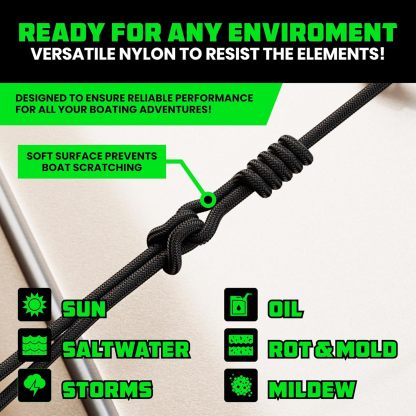 READY FOR ANY ENVIROMENT
VERSATILE NYLON TO RESIST THE ELEMENTS!

DESIGNED TO ENSURE RELIABLE PERFORMANCE FOR ALL YOUR BOATING ADVENTURES!

SOFT SURFACE PREVENTS BOAT SCRATCHING

SUN

SALTWATER

STORMS

OIL

ROT & MOLD

MILDEW