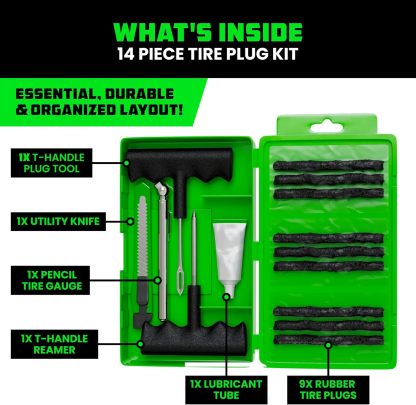 WHAT'S INSIDE
14 PIECE TIRE PLUG KIT

ESSENTIAL, DURABLE & ORGANIZED LAYOUT!

1X T-HANDLE PLUG TOOL

1X UTILITY KNIFE

1X PENCIL TIRE GAUGE

1X T-HANDLE REAMER

1X LUBRICANT TUBE

9X RUBBER TIRE PLUGS