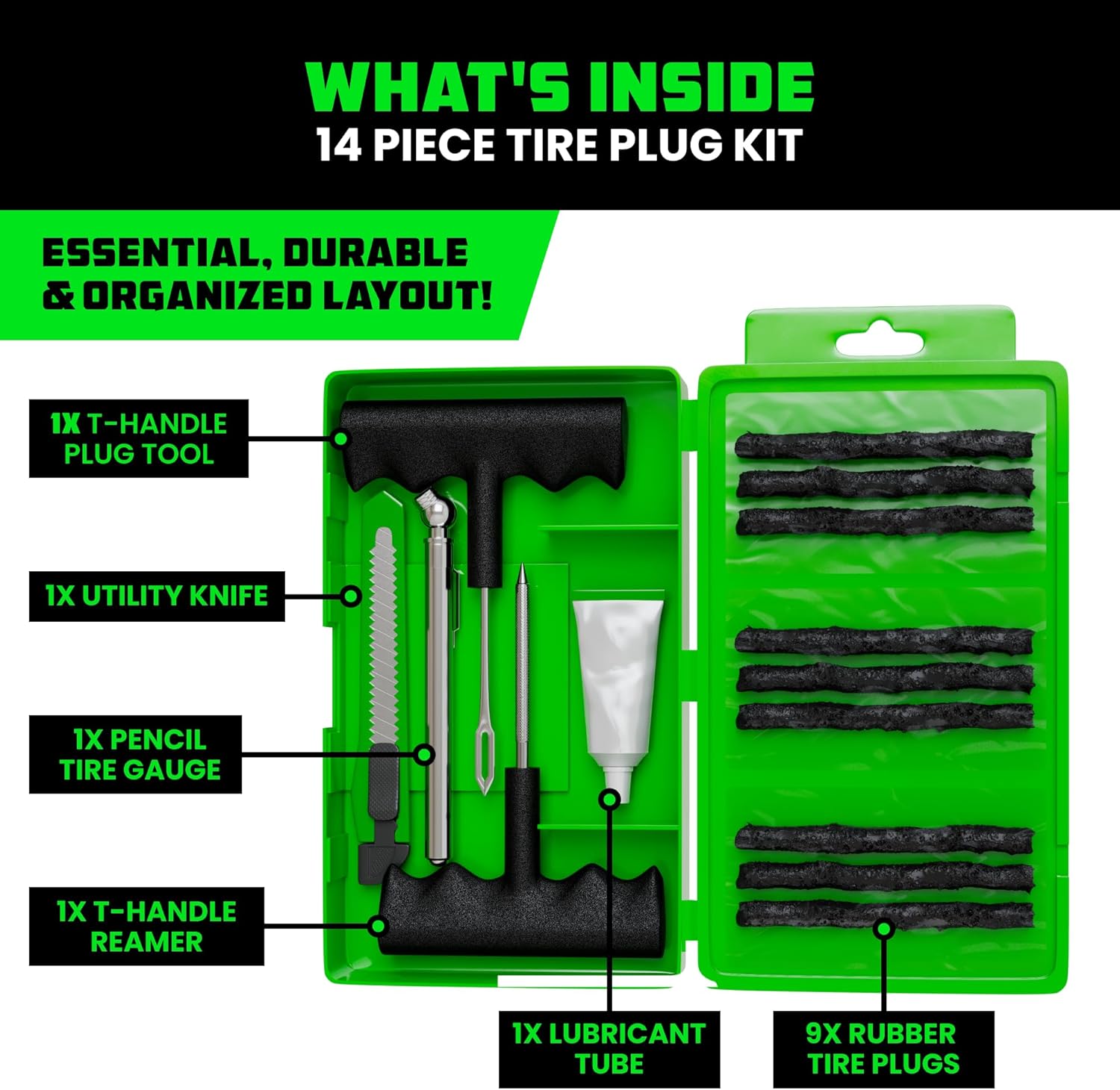 WHAT'S INSIDE
14 PIECE TIRE PLUG KIT

ESSENTIAL, DURABLE & ORGANIZED LAYOUT!

1X T-HANDLE PLUG TOOL

1X UTILITY KNIFE

1X PENCIL TIRE GAUGE

1X T-HANDLE REAMER

1X LUBRICANT TUBE

9X RUBBER TIRE PLUGS