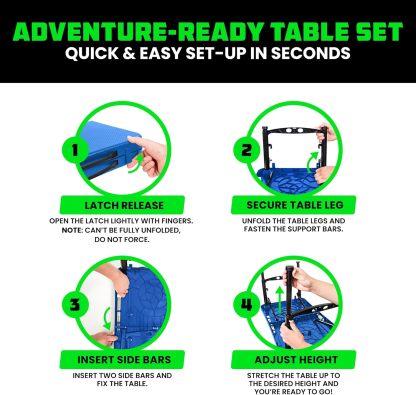 ADVENTURE-READY TABLE SET
QUICK & EASY SET-UP IN SECONDS

1
LATCH RELEASE
OPEN THE LATCH LIGHTLY WITH FINGERS. NOTE: CAN'T BE FULLY UNFOLDED, DO NOT FORCE.

2
SECURE TABLE LEG
UNFOLD THE TABLE LEGS AND FASTEN THE SUPPORT BARS.

3
INSERT SIDE BARS
INSERT TWO SIDE BARS AND FIX THE TABLE.

4
ADJUST HEIGHT
STRETCH THE TABLE UP TO THE DESIRED HEIGHT AND YOU'RE READY TO GO!