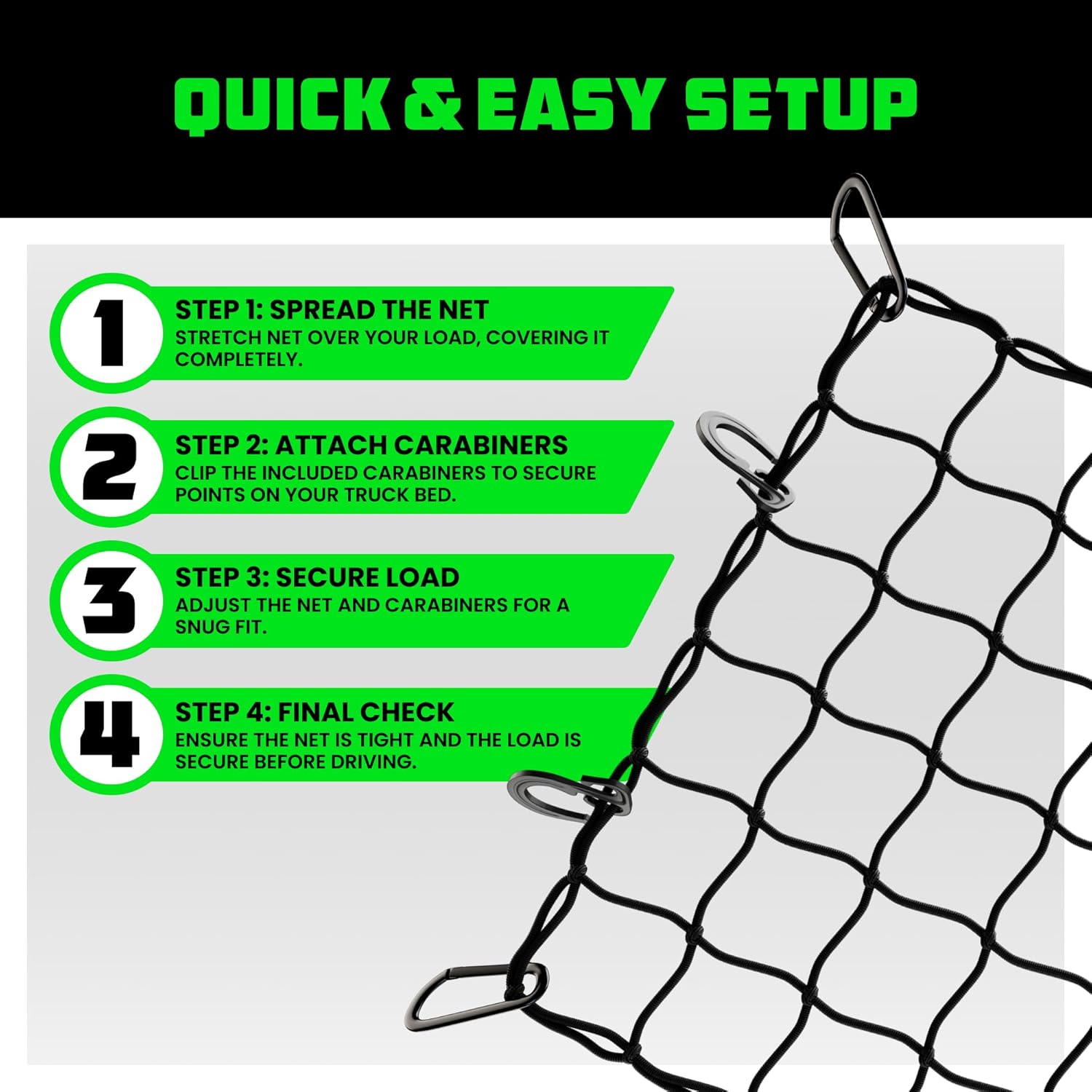 QUICK & EASY SETUP

1

STEP 1: SPREAD THE NET
STRETCH NET OVER YOUR LOAD, COVERING IT COMPLETELY.

2

STEP 2: ATTACH CARABINERS
CLIP THE INCLUDED CARABINERS TO SECURE POINTS ON YOUR TRUCK BED.

3

STEP 3: SECURE LOAD
ADJUST THE NET AND CARABINERS FOR A SNUG FIT.

4

STEP 4: FINAL CHECK
ENSURE THE NET IS TIGHT AND THE LOAD IS SECURE BEFORE DRIVING.