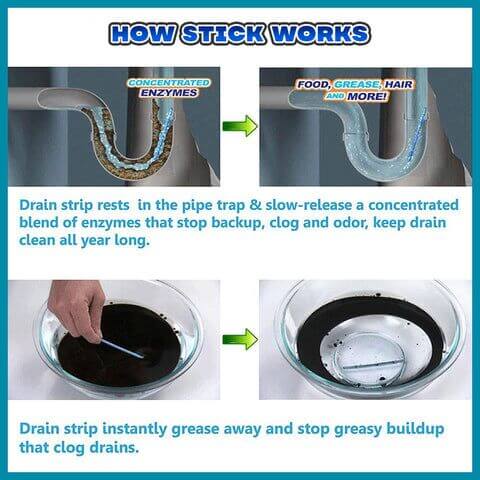 HOW STICK WORKS

CONCENTRATED ENZYMES

FOOD, GREASE, HAIR AND MORE!

Drain strip rests  in the pipe trap & slow-release a concentrated blend of enzymes that stop backup, clog and odor, keep drain clean all year long.

Drain strip instantly grease away and stop greasy buildup that clog drains.