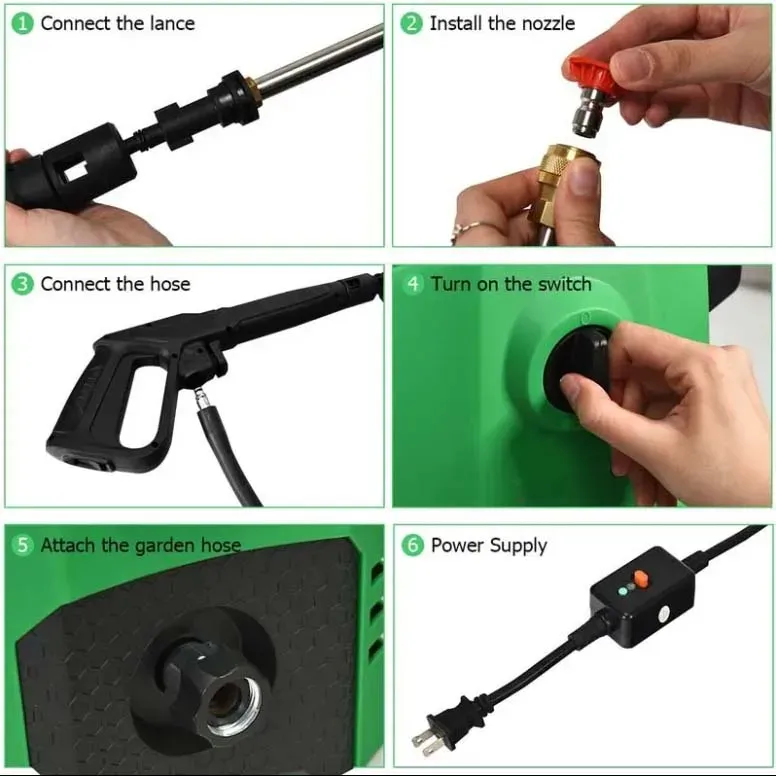 1 Connect the lance

2 Install the nozzle

3 Connect the hose

4 Turn on the switch

5 Attach the garden hose

6 Power Supply