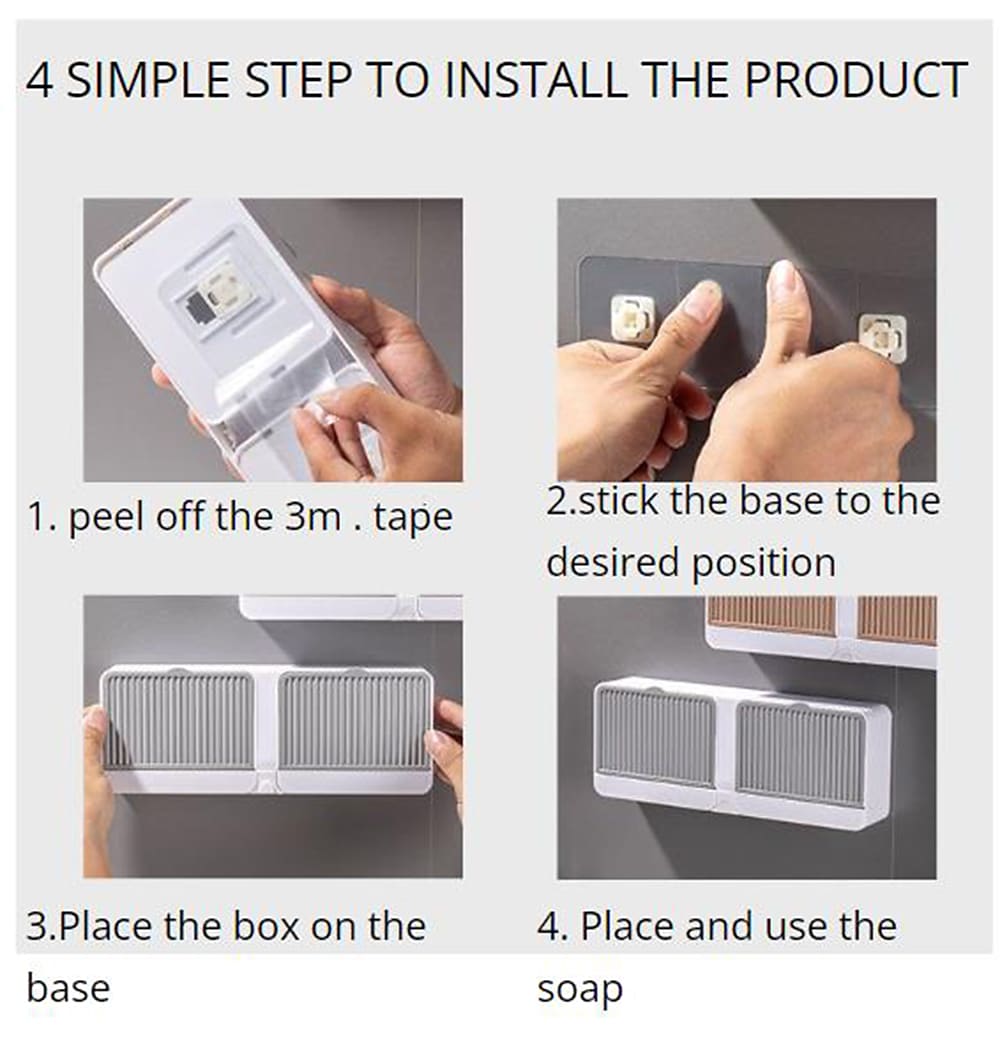 4 SIMPLE STEP TO INSTALL THE PRODUCT

1. peel off the 3m . tape

2.stick the base to the desired position

3.Place the box on the base

4. Place and use the soap