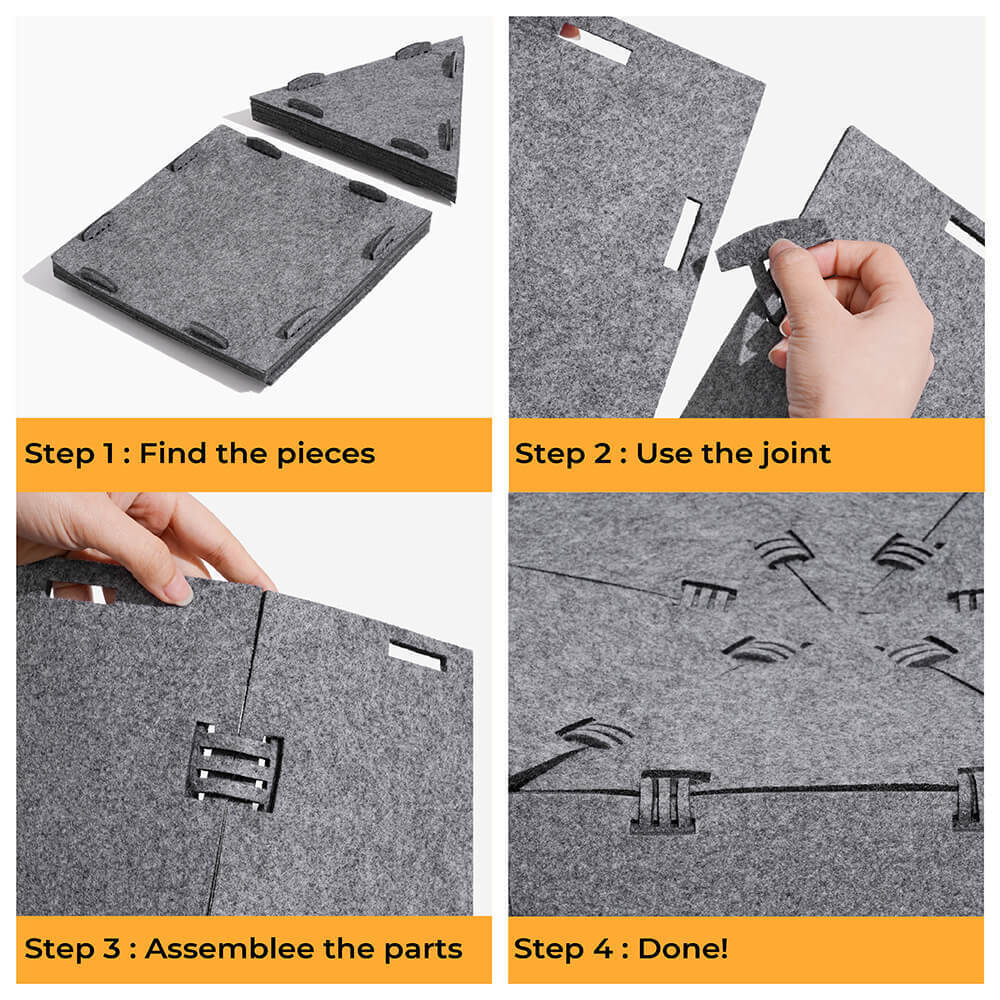 Step 1 : Find the pieces

Step 2 : Use the joint

Step 3 : Assemblee the parts

Step 4 : Done!