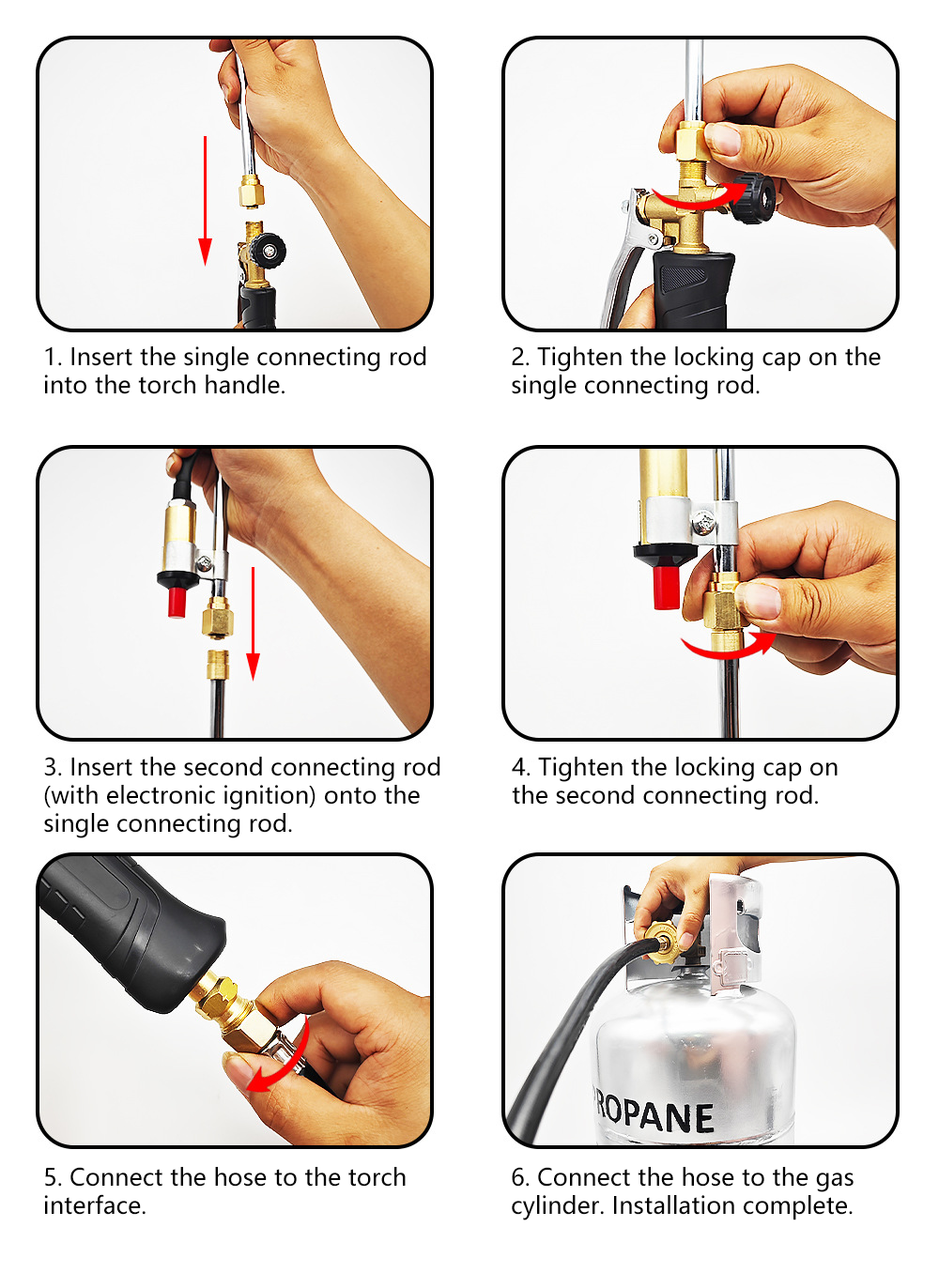 1. Insert the single connecting rod into the torch handle.

2. Tighten the locking cap on the single connecting rod.

3. Insert the second connecting rod (with electronic ignition) onto the single connecting rod.

4. Tighten the locking cap on the second connecting rod.

5. Connect the hose to the torch interface.

ROPANE

6. Connect the hose to the gas cylinder. Installation complete.