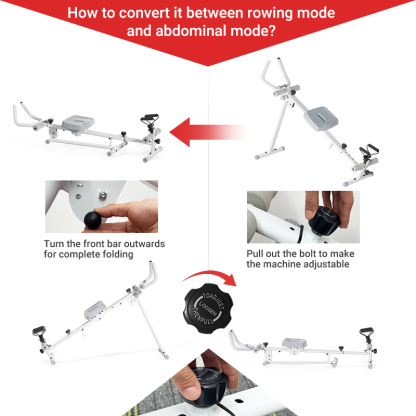 How to convert it between rowing mode and abdominal mode?

Turn the front bar outwards for complete folding

Pull out the bolt to make the machine adjustable

TOADJUST LOOSEN THENPULL