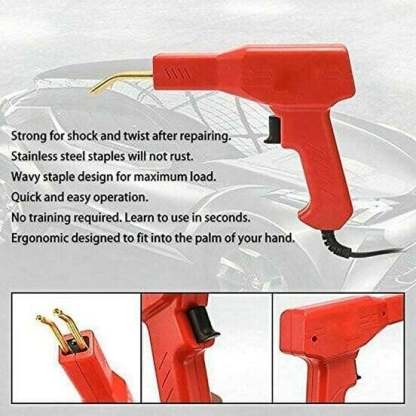 Strong for shock and twist after repairing.
Stainless steel staples will not rust.
Wavy staple design for maximum load.
Quick and easy operation.
No training required. Learn to use in seconds.
Ergonomic designed to fit into the palm of your hand.