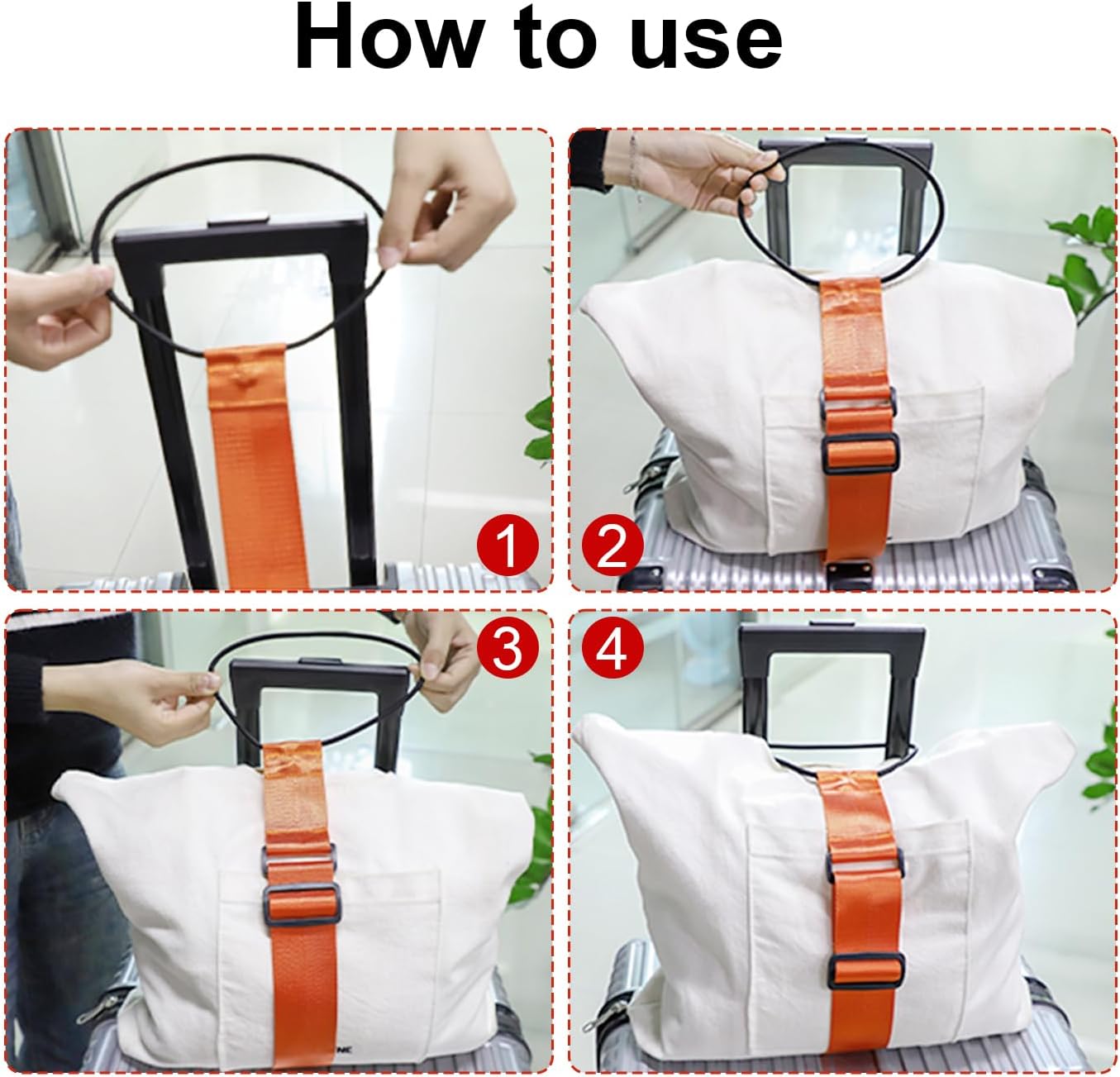 How to use

1

2

3

4