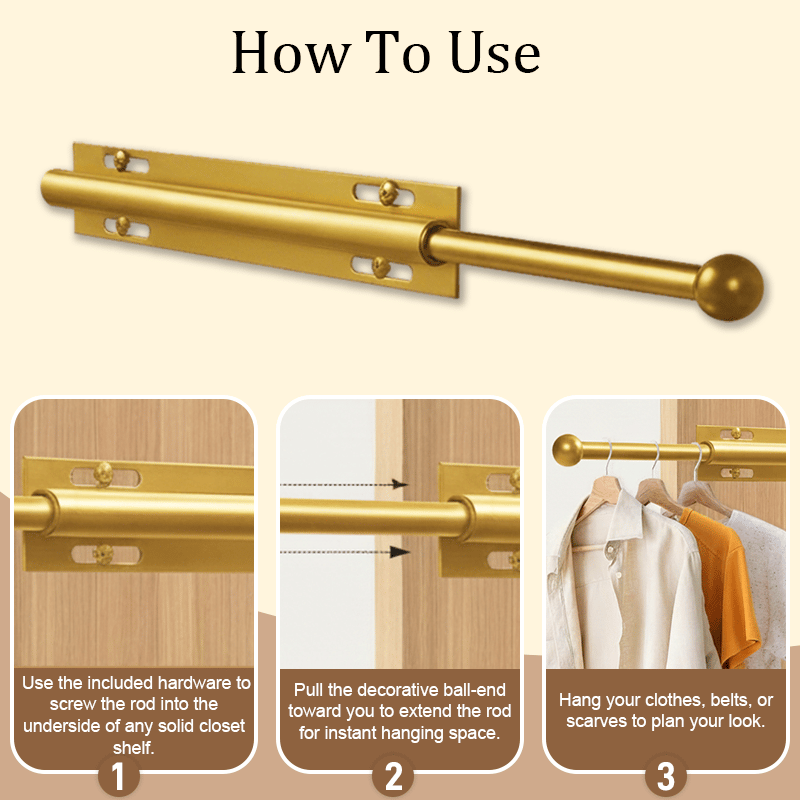 How To Use

Use the included hardware to screw the rod into the underside of any solid closet shelf.

1

Pull the decorative ball-end toward you to extend the rod for instant hanging space.

2

Hang your clothes, belts, or scarves to plan your look.

3