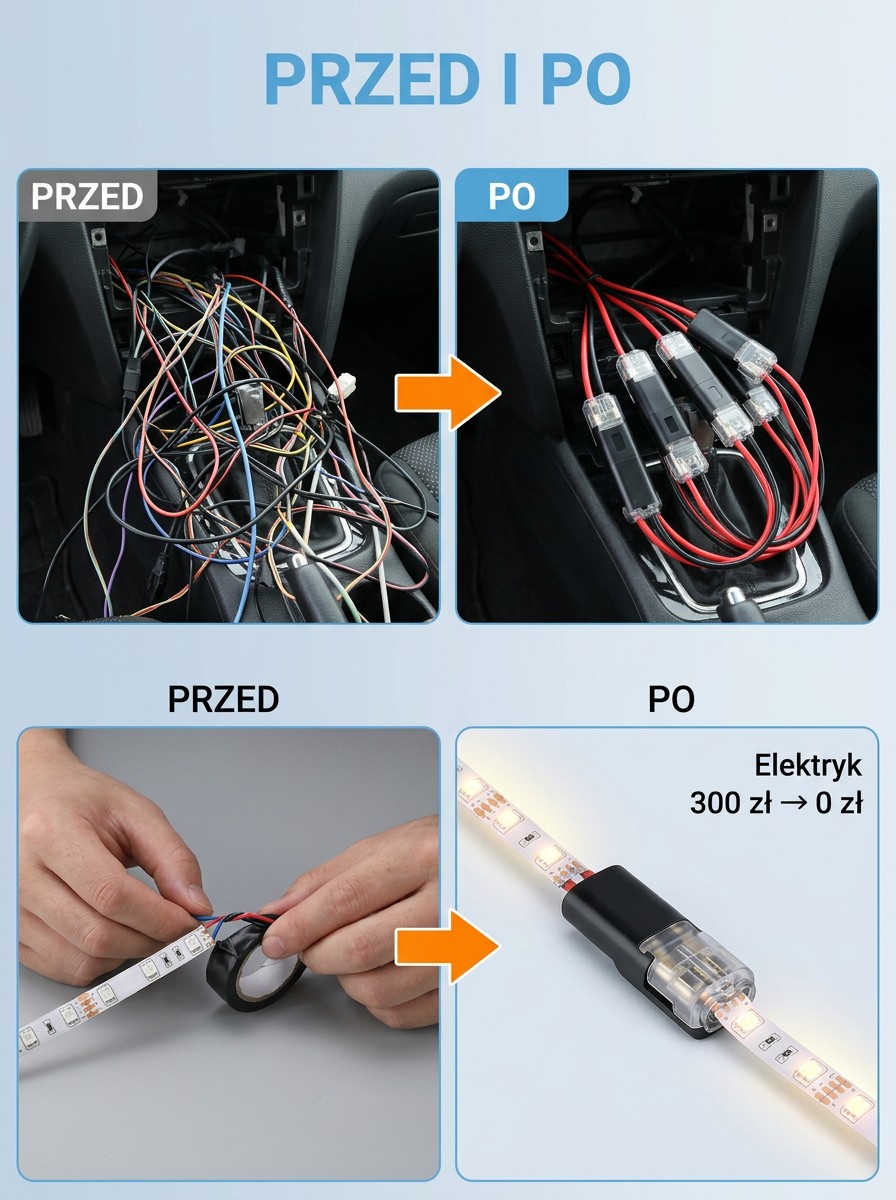 PRZED I PO

PRZED

PO

PRZED

PO

Elektryk
300 zł → 0 zł