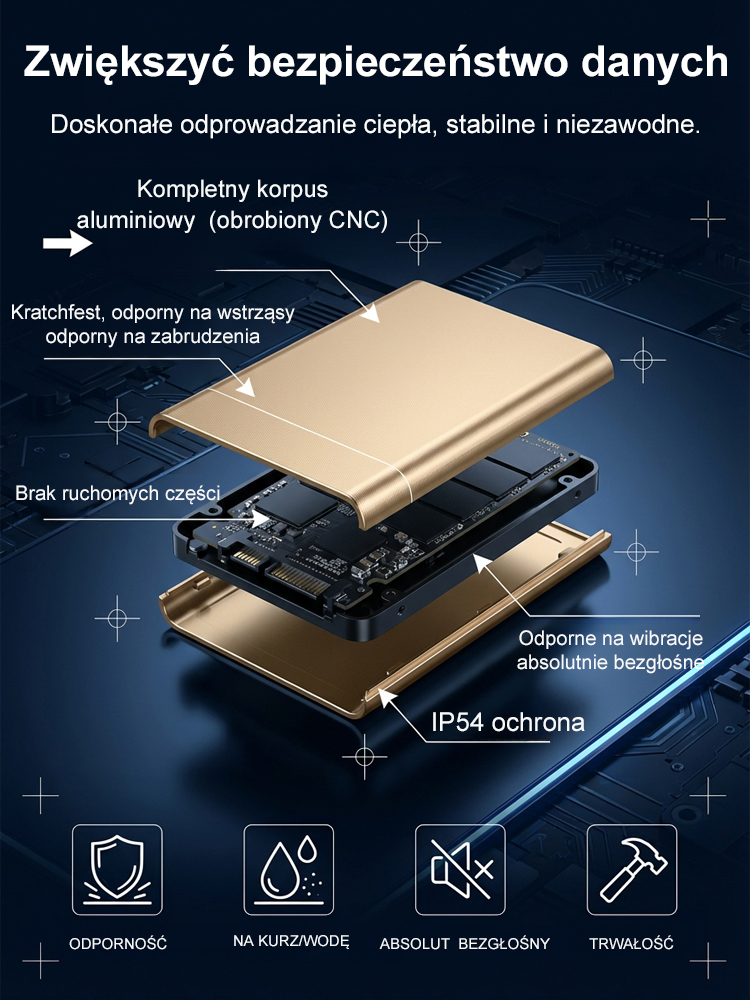 Zwiększyć bezpieczeństwo danych

Doskonałe odprowadzanie ciepła, stabilne i niezawodne.

Kompletny korpus aluminiowy (obrobiony CNC)

Kratchfest, odporny na wstrząsy odporny na zabrudzenia

Brak ruchomych części

Odporne na wibracje absolutnie bezgłośne

IP54 ochrona

ODPORNOŚĆ

NA KURZ/WODĘ

ABSOLUT BEZGŁOŚNY

TRWAŁOŚĆ