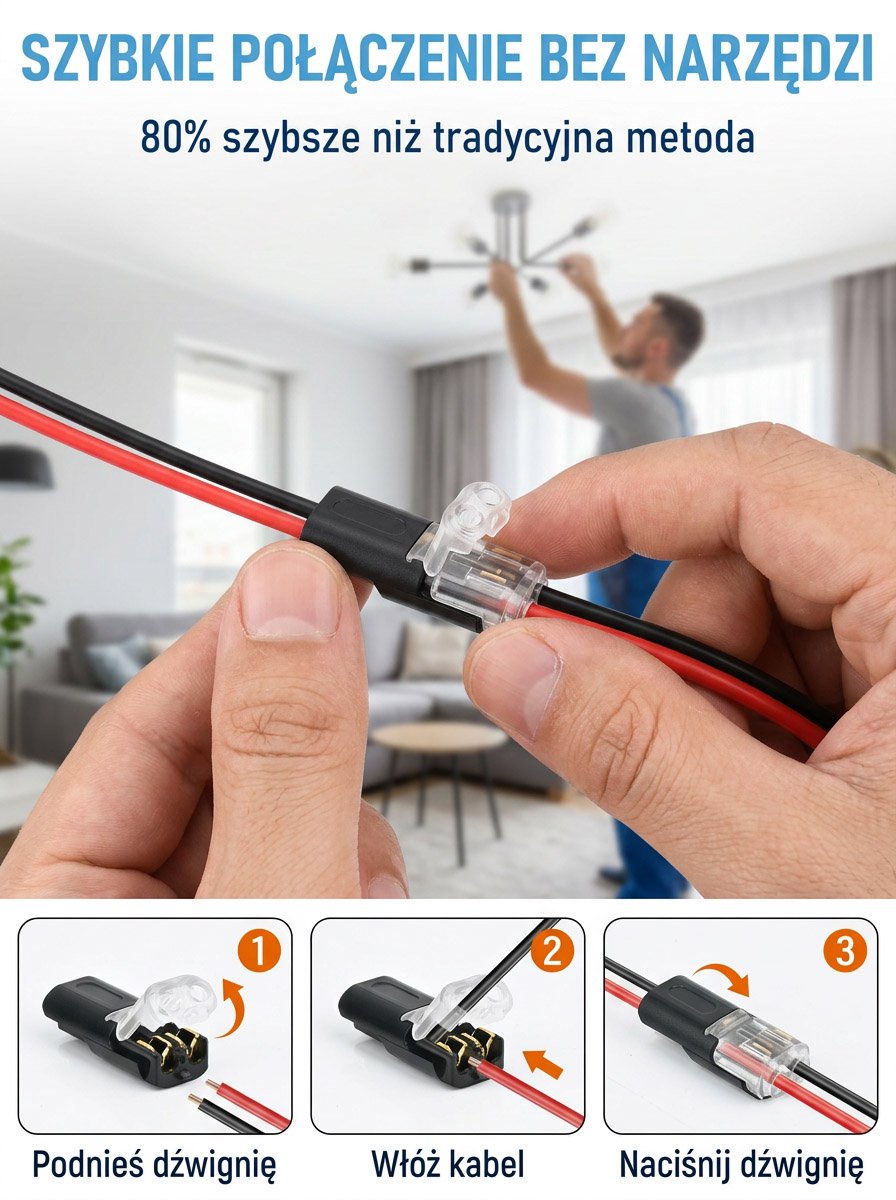 SZYBKIE POŁĄCZENIE BEZ NARZĘDZI

80% szybsze niż tradycyjna metoda

1
Podnieś dźwignię

2
Włóż kabel

3
Naciśnij dźwignię