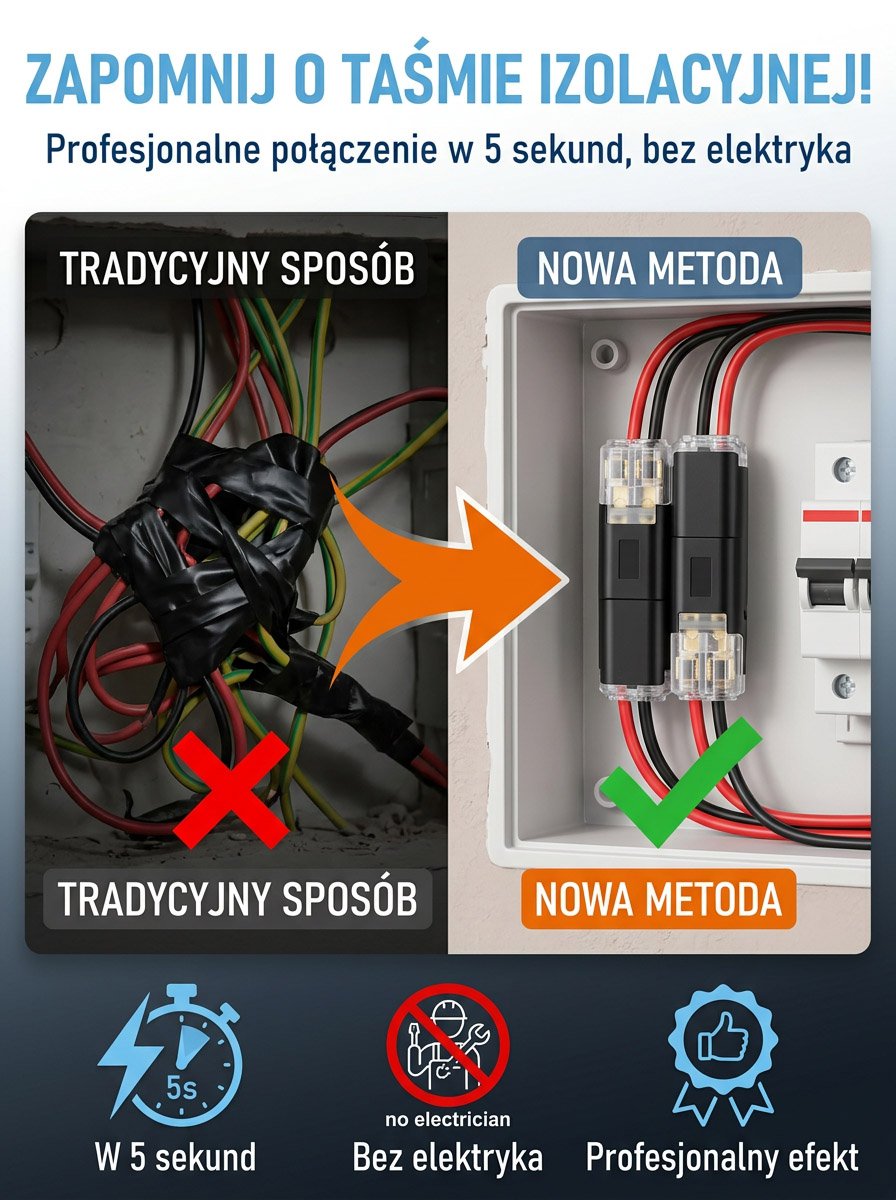 ZAPOMNIJ O TAŚMIE IZOLACYJNEJ!
Profesjonalne połączenie w 5 sekund, bez elektryka

TRADYCYJNY SPOSÓB

NOWA METODA

TRADYCYJNY SPOSÓB

NOWA METODA

5s

W 5 sekund

no electrician

Bez elektryka

Profesjonalny efekt