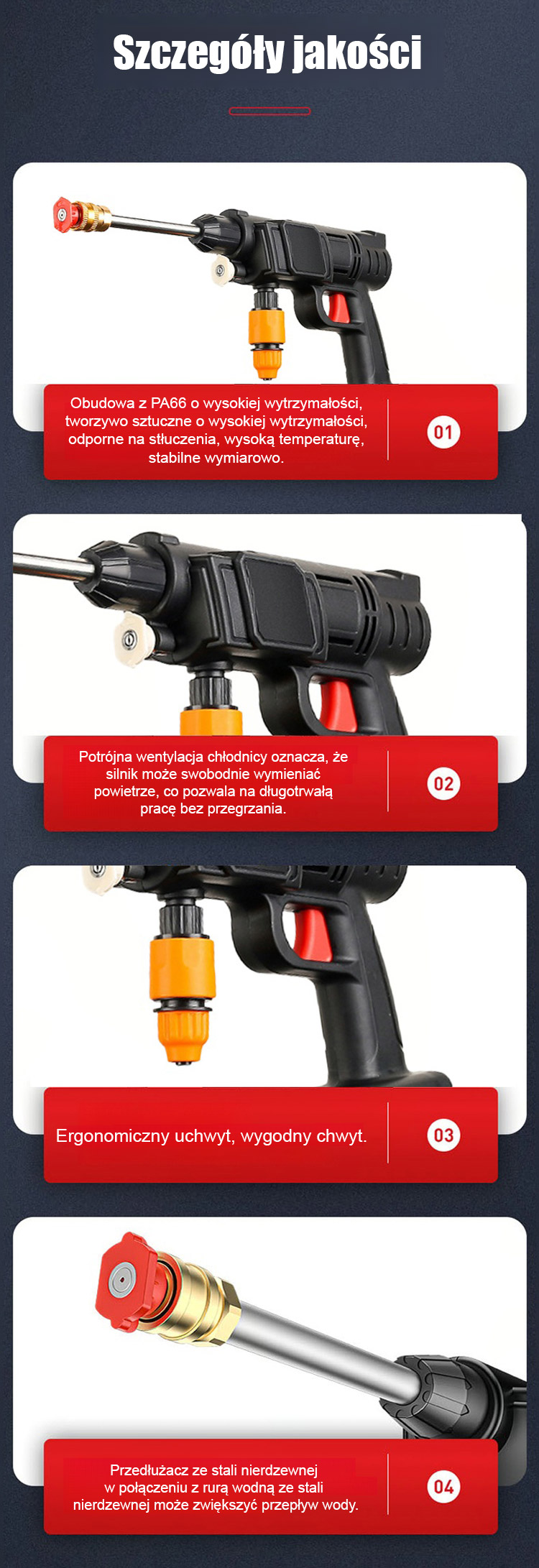 Szczegóły jakości

Obudowa z PA66 o wysokiej wytrzymałości, tworzywo sztuczne o wysokiej wytrzymałości, odporne na stłuczenia, wysoką temperaturę, stabilne wymiarowo.

01

Potrójna wentylacja chłodnicy oznacza, że silnik może swobodnie wymieniać powietrze, co pozwala na długotrwałą pracę bez przegrzania.

02

Ergonomiczny uchwyt, wygodny chwyt.

03

Przedłużacz ze stali nierdzewnej w połączeniu z rurą wodną ze stali nierdzewnej może zwiększyć przepływ wody.

04