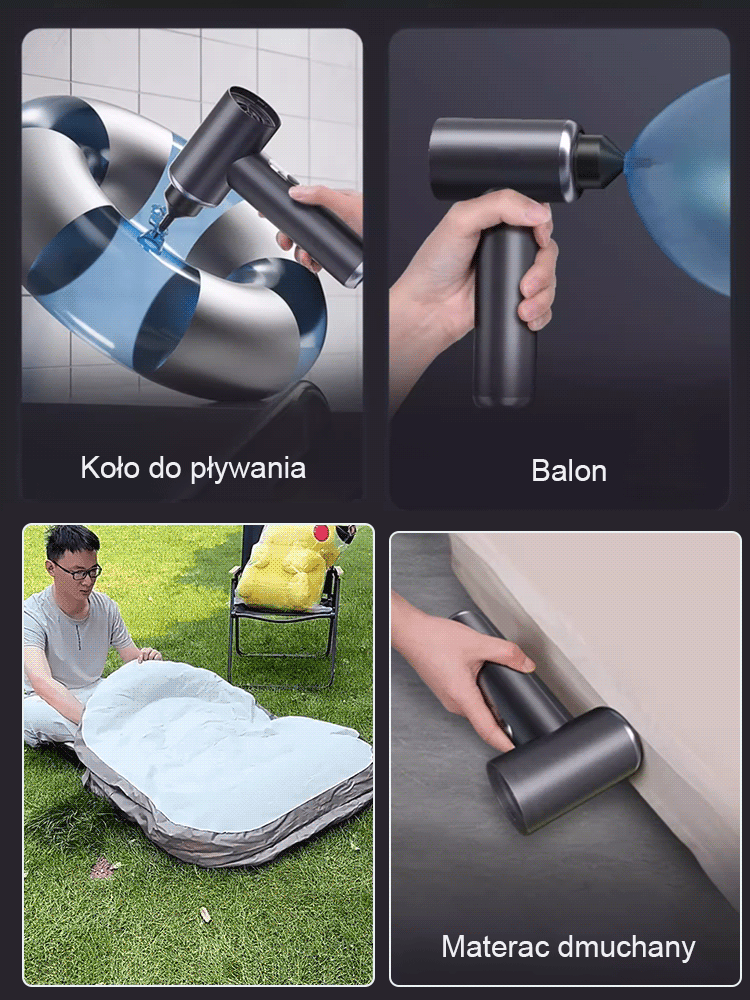 Koło do pływania

Balon

Materac dmuchany