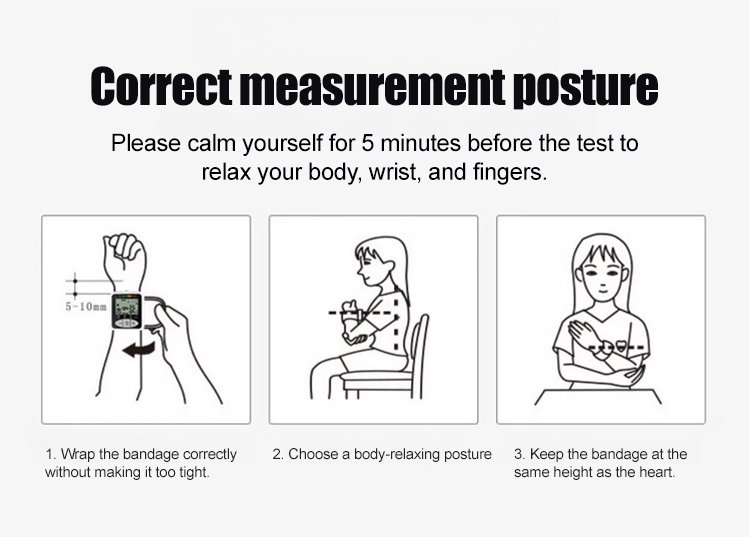 Correct measurement posture

Please calm yourself for 5 minutes before the test to relax your body, wrist, and fingers.

5-10mm

1. Wrap the bandage correctly without making it too tight.

2. Choose a body-relaxing posture

3. Keep the bandage at the same height as the heart.