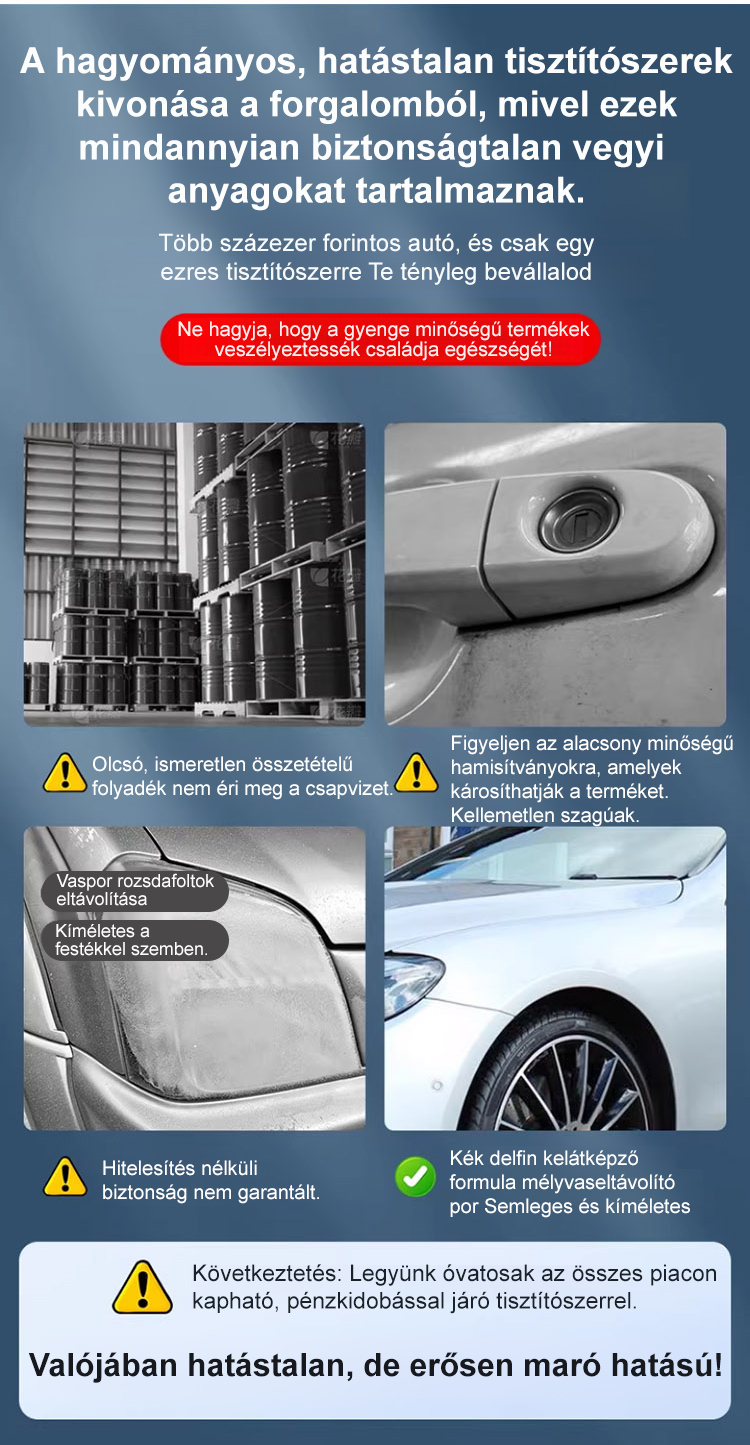 A hagyományos, hatástalan tisztítószerek kivonása a forgalomból, mivel ezek mindannyian biztonságtalan vegyi anyagokat tartalmaznak.

Több százezer forintos autó, és csak egy ezres tisztítószerre Te tényleg bevállalod

Ne hagyja, hogy a gyenge minőségű termékek veszélyeztessék családja egészségét!

Olcsó, ismeretlen összetételű folyadék nem éri meg a csapvizet.

Figyeljen az alacsony minőségű hamisítványokra, amelyek károsíthatják a terméket. Kellemetlen szagúak.

Vaspor rozsdafoltok eltávolítása

Kíméletes a festékkel szemben.

Hitelesítés nélküli biztonság nem garantált.

Kék delfin kelátképző formula mélyvaseltávolító por Semleges és kíméletes

Következtetés: Legyünk óvatosak az összes piacon kapható, pénzkidobással járó tisztítószerrel.

Valójában hatástalan, de erősen maró hatású!