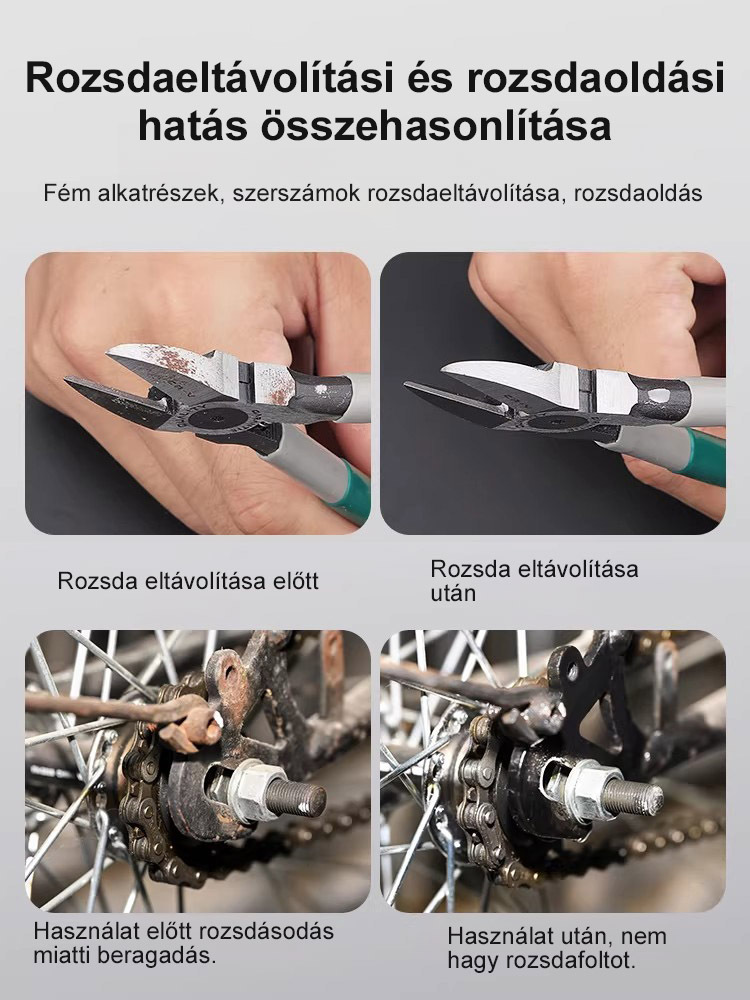 Rozsdaeltávolítási és rozsdaoldási hatás összehasonlítása

Fém alkatrészek, szerszámok rozsdaeltávolítása, rozsdaoldás

Rozsda eltávolítása előtt

Rozsda eltávolítása után

Használat előtt rozsdásodás miatti beragadás.

Használat után, nem hagy rozsdafoltot.