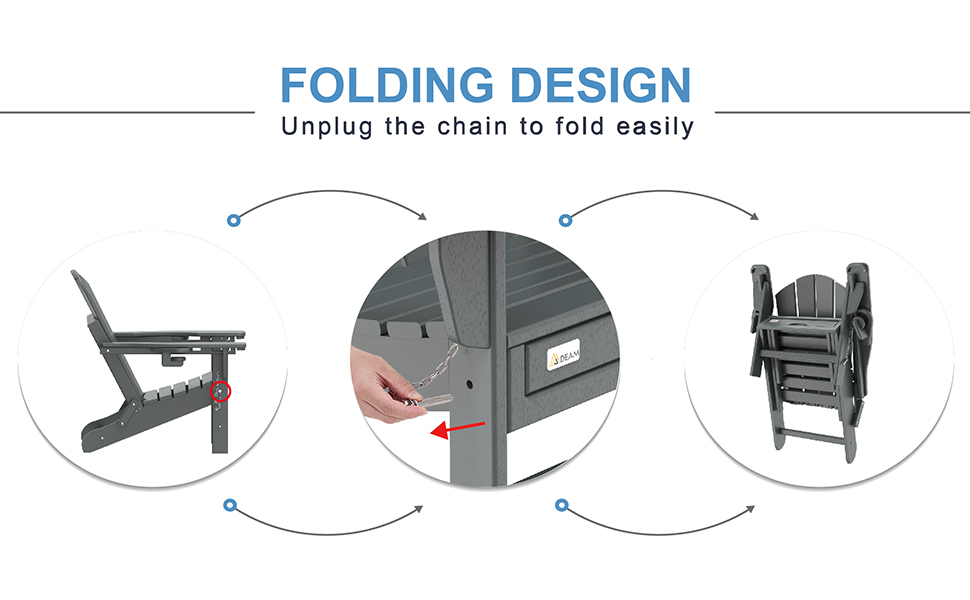 FOLDING DESIGN
Unplug the chain to fold easily

IDEAM