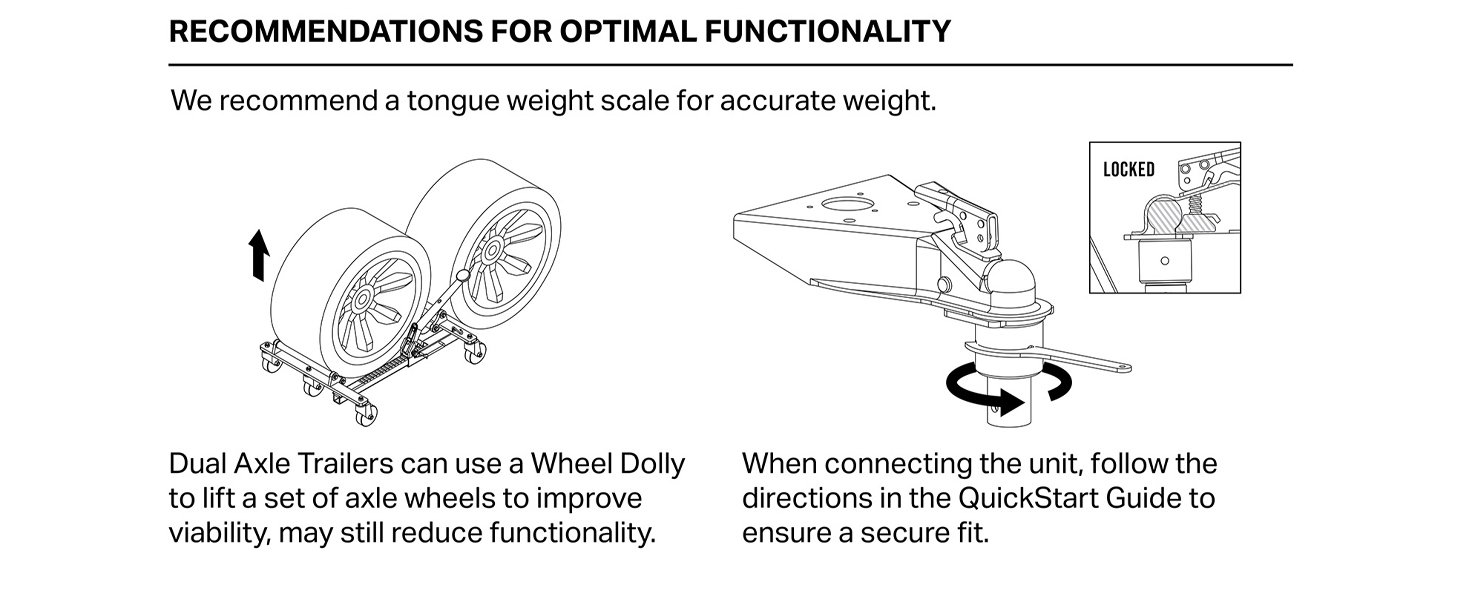 RECOMMENDATIONS FOR OPTIMAL FUNCTIONALITY

We recommend a tongue weight scale for accurate weight.

LOCKED

Dual Axle Trailers can use a Wheel Dolly to lift a set of axle wheels to improve viability, may still reduce functionality.

When connecting the unit, follow the directions in the QuickStart Guide to ensure a secure fit.