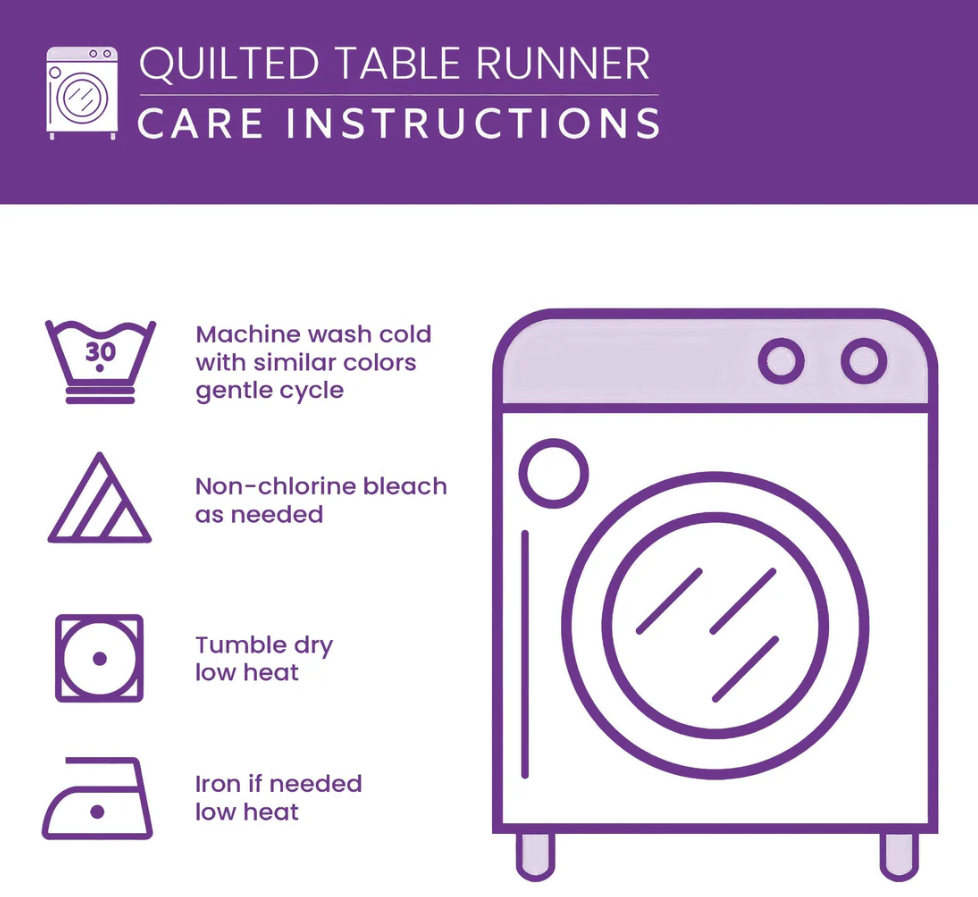 QUILTED TABLE RUNNER
CARE INSTRUCTIONS

30

Machine wash cold with similar colors gentle cycle

Non-chlorine bleach as needed

Tumble dry low heat

Iron if needed low heat